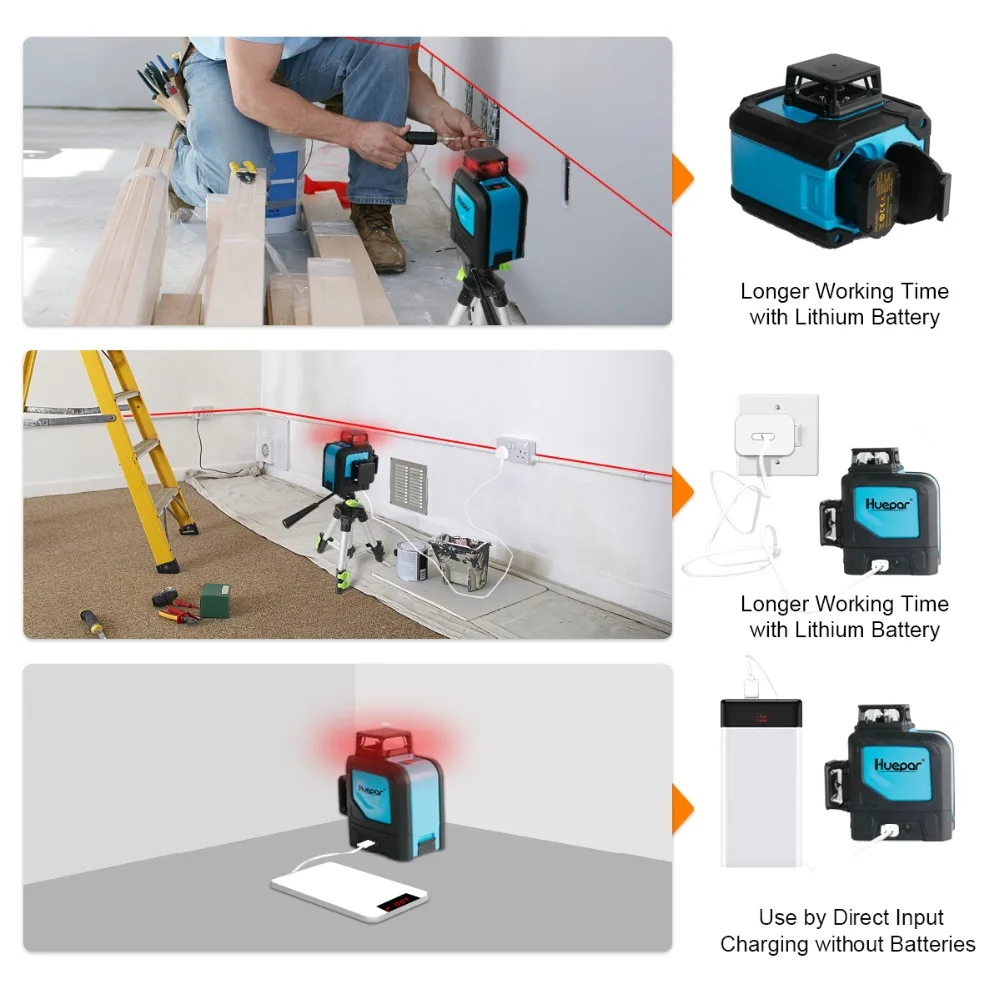 Longer Working Time with Lithium Battery

Huepar

Longer Working Time with Lithium Battery

Huepar

Huepar

Use by Direct Input Charging without Batteries