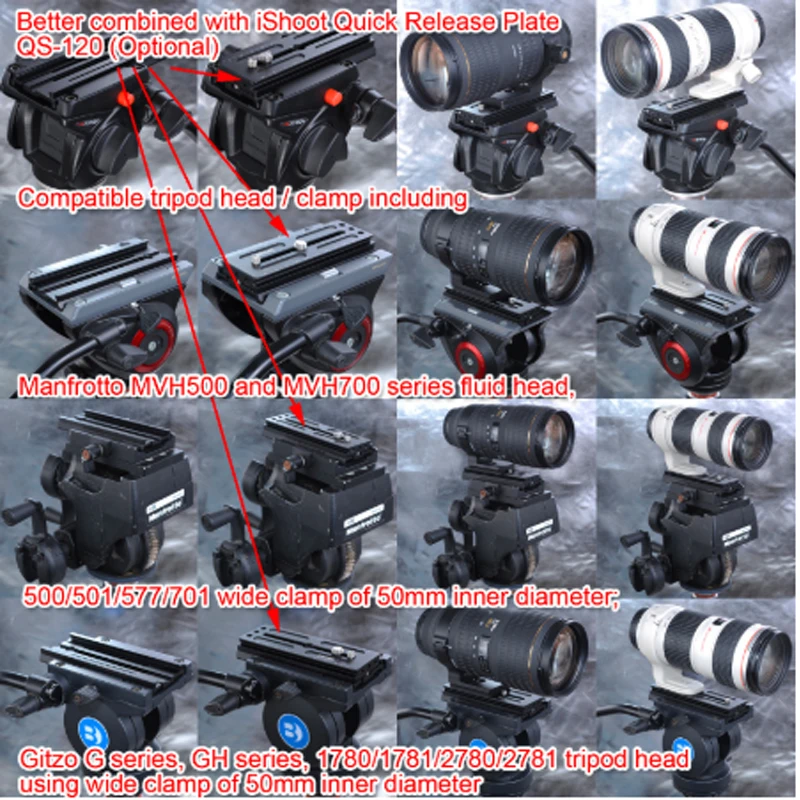 Better combined with iShoot Quick Release Plate QS-120 (Optional)

Compatible tripod head / clamp including

Manfrotto MVH500 and MVH700 series fluid head,

500/501/577/701 wide clamp of 50mm inner diameter;

Gitzo G series, GH series, 1780/1781/2780/2781 tripod head using wide clamp of 50mm inner diameter