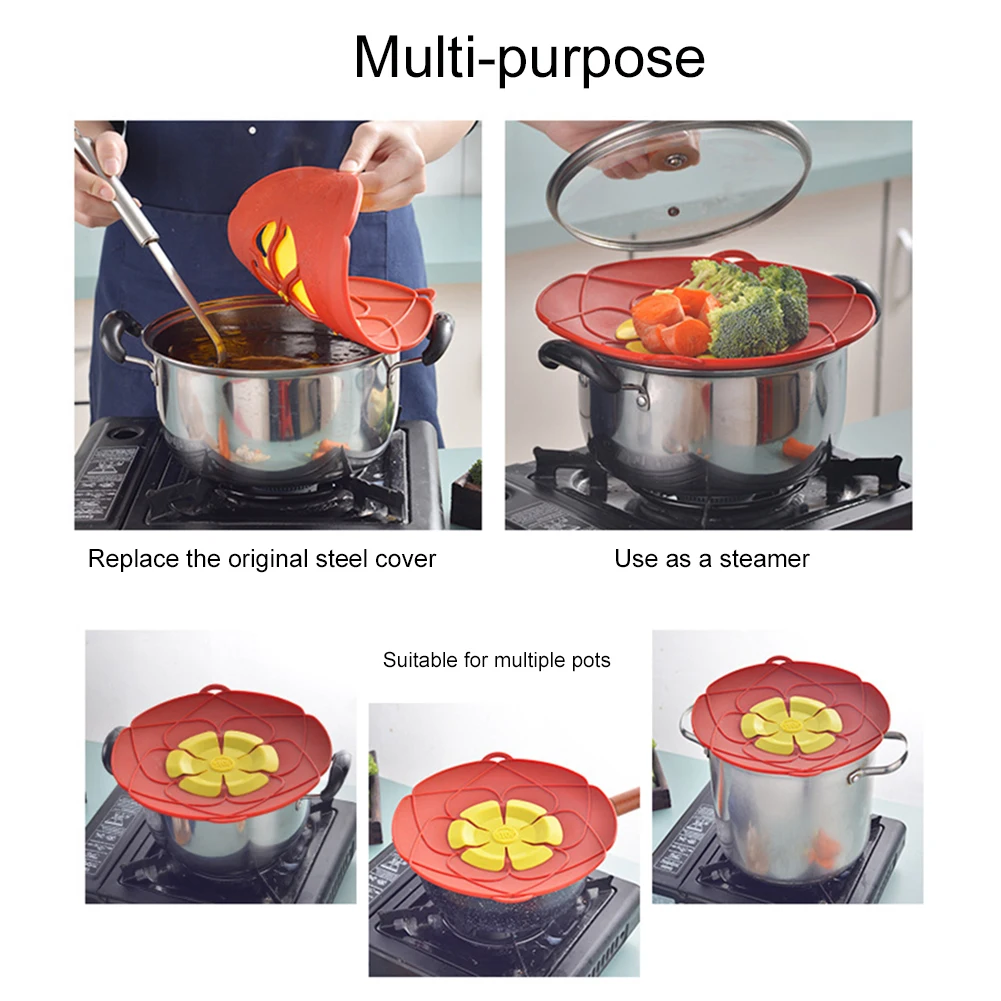 Multi-purpose

Replace the original steel cover

Use as a steamer

Suitable for multiple pots