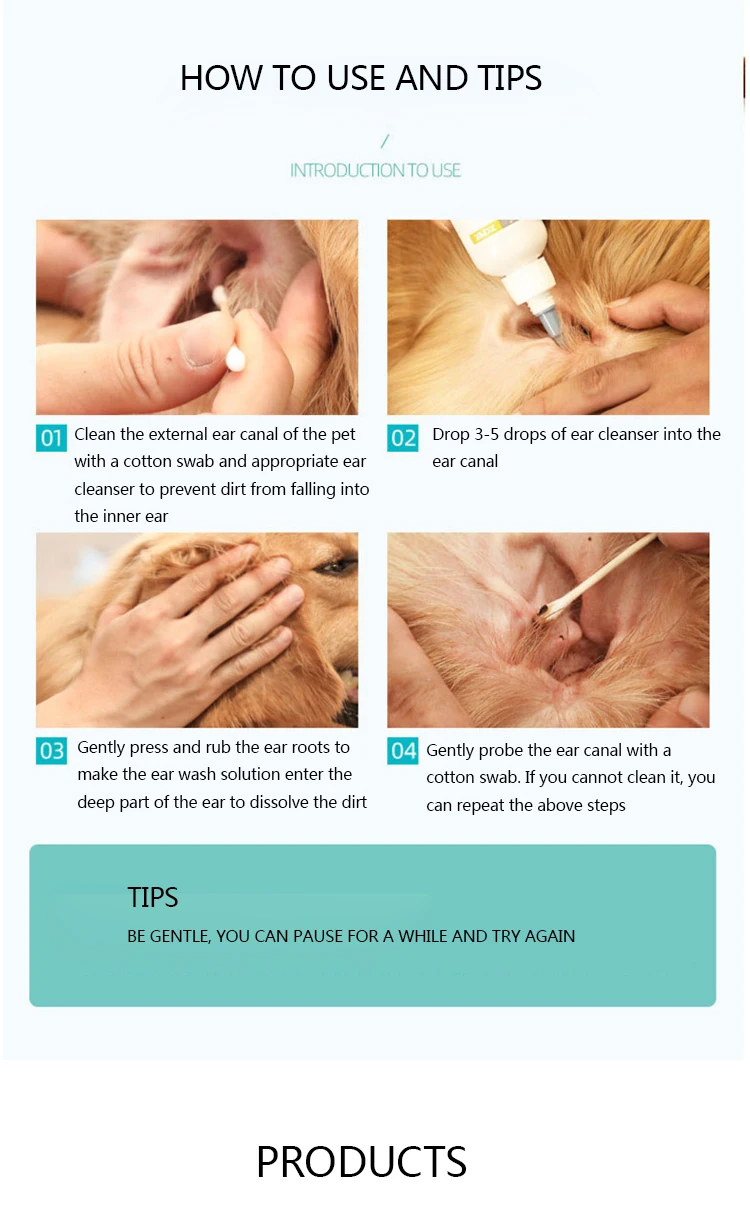 HOW TO USE AND TIPS

/

INTRODUCTION TO USE

01 Clean the external ear canal of the pet with a cotton swab and appropriate ear cleanser to prevent dirt from falling into the inner ear

02 Drop 3-5 drops of ear cleanser into the ear canal

03 Gently press and rub the ear roots to make the ear wash solution enter the deep part of the ear to dissolve the dirt

04 Gently probe the ear canal with a cotton swab. If you cannot clean it, you can repeat the above steps

TIPS

BE GENTLE, YOU CAN PAUSE FOR A WHILE AND TRY AGAIN

PRODUCTS