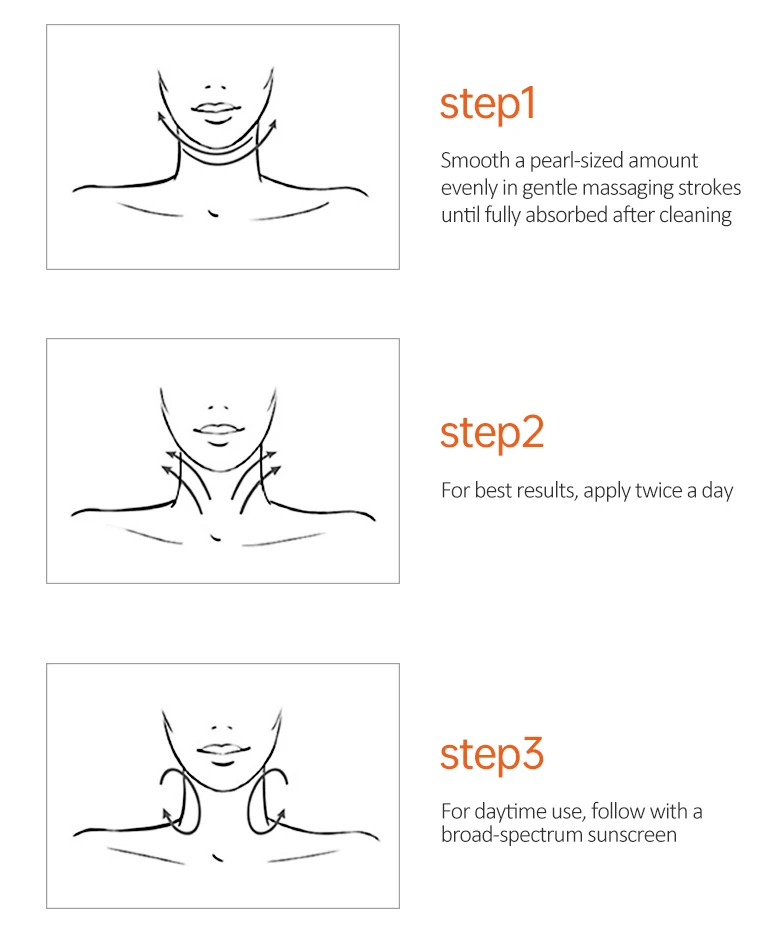 step1

Smooth a pearl-sized amount evenly in gentle massaging strokes until fully absorbed after cleaning

step2

For best results, apply twice a day

step3

For daytime use, follow with a broad-spectrum sunscreen