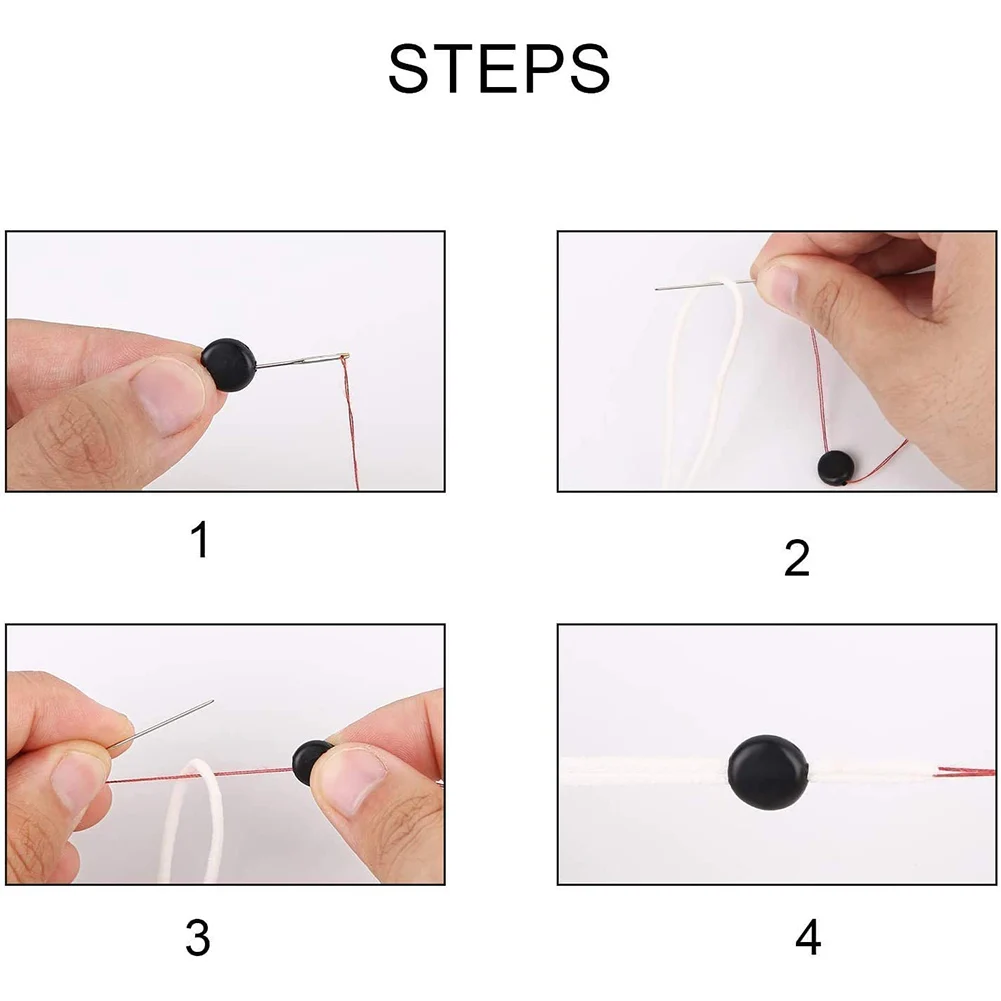 STEPS

1

2

3

4