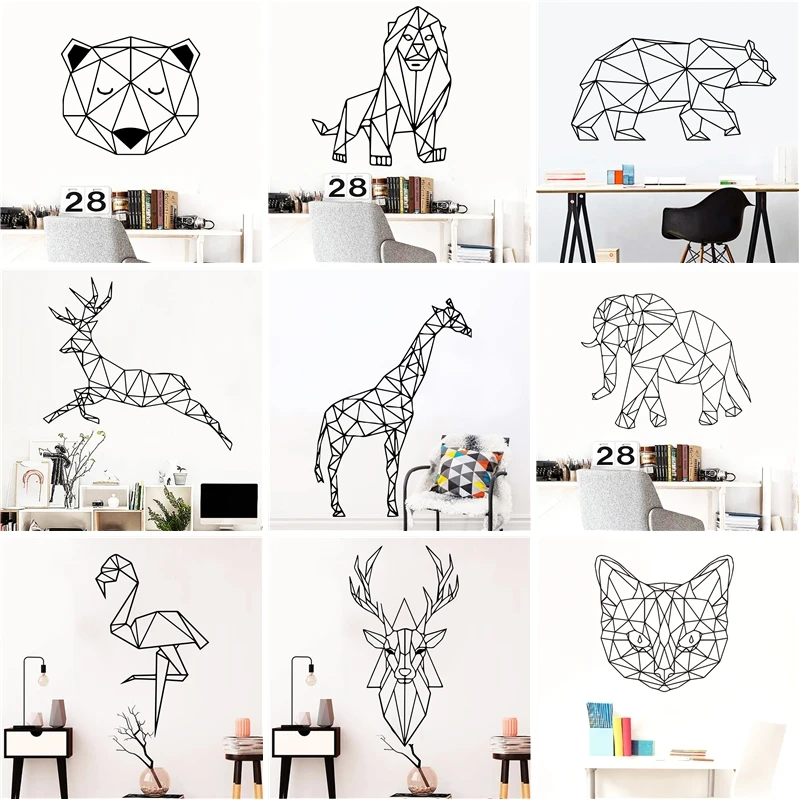 28

28

28