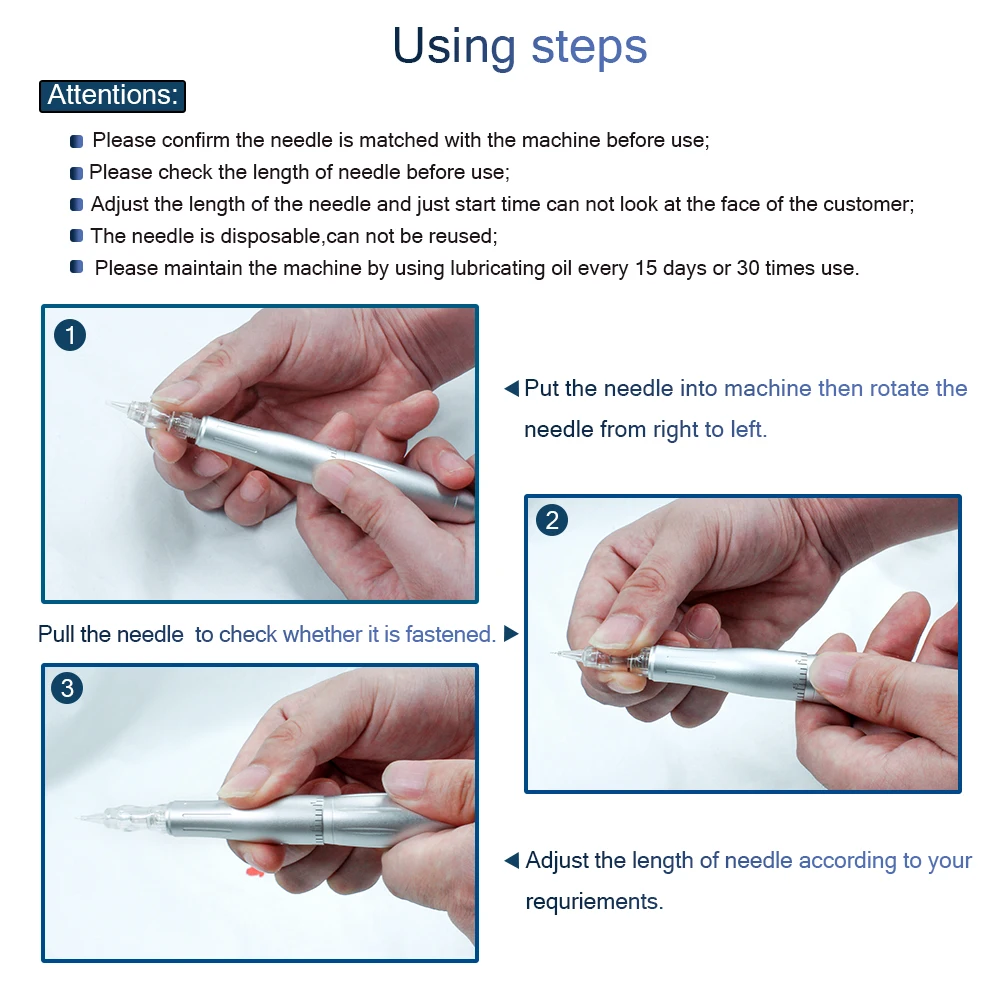 Using steps

Attentions:

Please confirm the needle is matched with the machine before use;
Please check the length of needle before use;
Adjust the length of the needle and just start time can not look at the face of the customer;
The needle is disposable,can not be reused;
Please maintain the machine by using lubricating oil every 15 days or 30 times use.

1

◀ Put the needle into machine then rotate the needle from right to left.

2

Pull the needle to check whether it is fastened. ▶

3

◀ Adjust the length of needle according to your requriements.