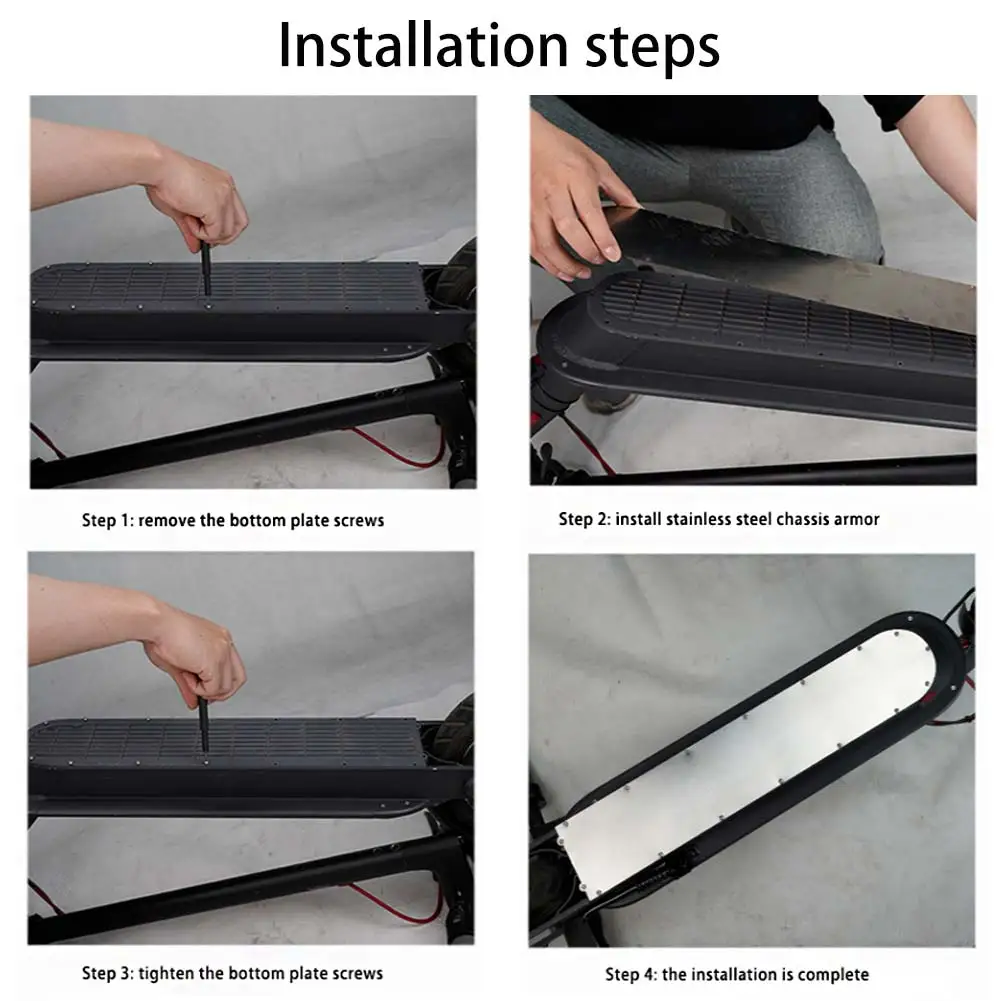 Installation steps

Step 1: remove the bottom plate screws

Step 2: install stainless steel chassis armor

Step 3: tighten the bottom plate screws

Step 4: the installation is complete