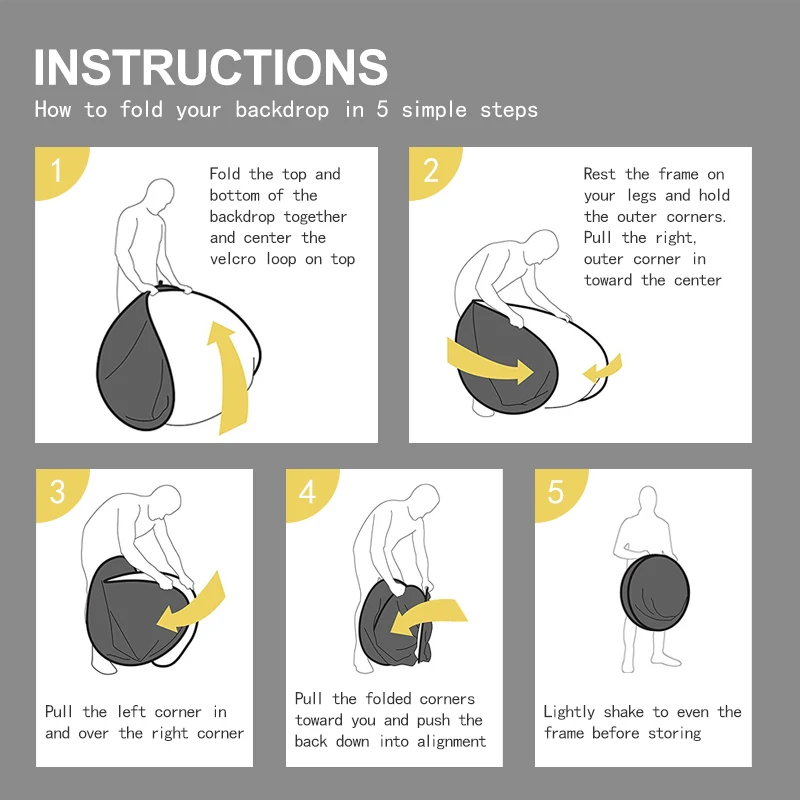 INSTRUCTIONS

How to fold your backdrop in 5 simple steps

1

Fold the top and bottom of the backdrop together and center the velcro loop on top

2

Rest the frame on your legs and hold the outer corners. Pull the right, outer corner in toward the center

3

Pull the left corner in and over the right corner

4

Pull the folded corners toward you and push the back down into alignment

5

Lightly shake to even the frame before storing