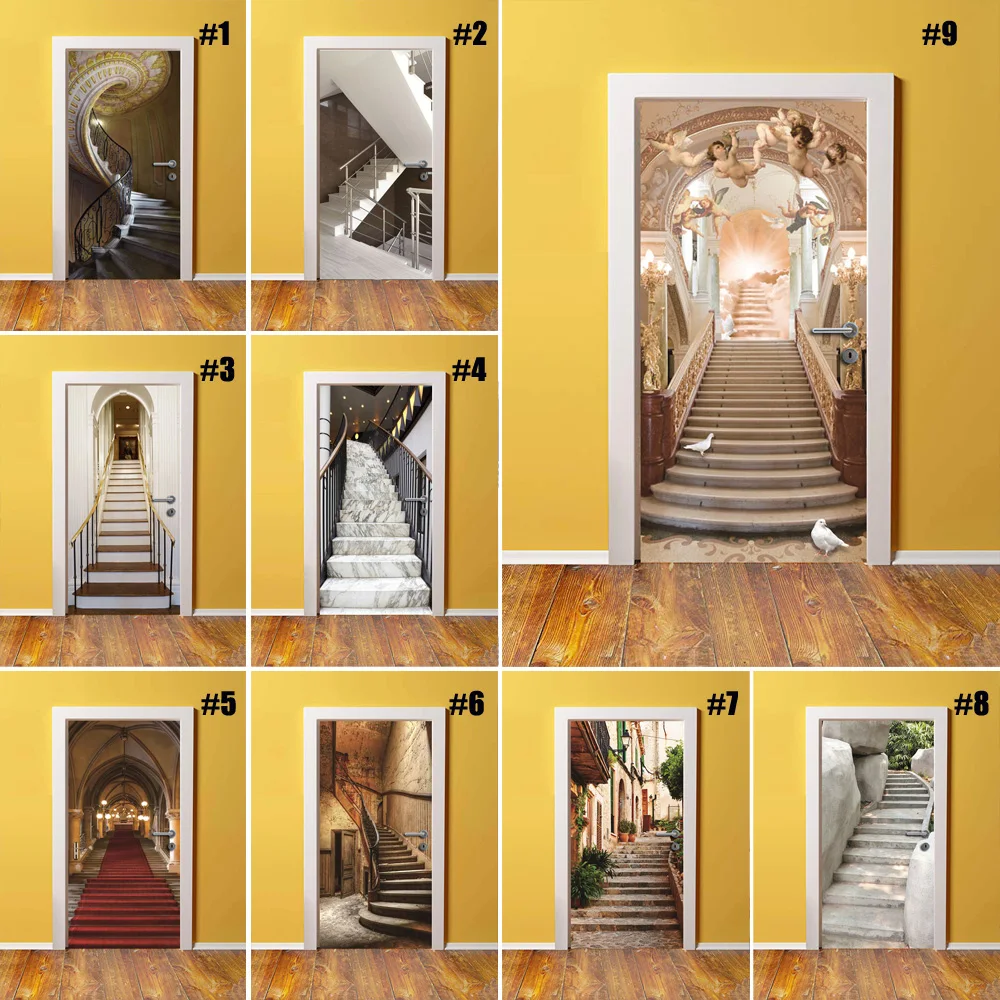 #1

#2

#9

#3

#4

#5

#6

#7

#8