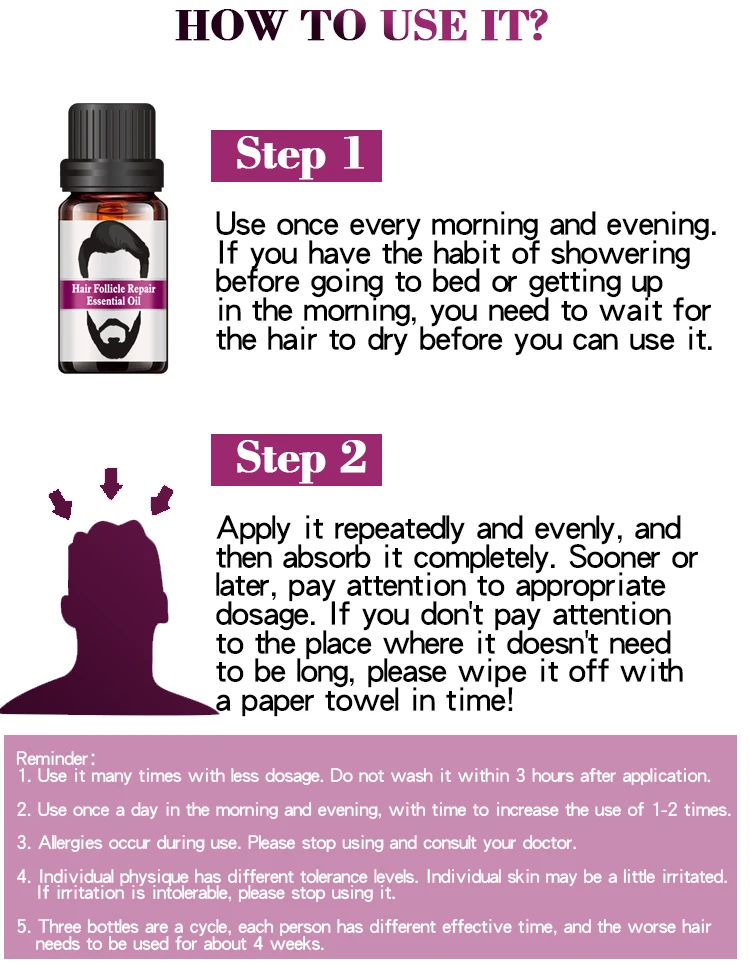 HOW TO USE IT?

Hair Follicle Repair Essential Oil

Step 1

Use once every morning and evening. If you have the habit of showering before going to bed or getting up in the morning, you need to wait for the hair to dry before you can use it.

Step 2

Apply it repeatedly and evenly, and then absorb it completely. Sooner or later, pay attention to appropriate dosage. If you don't pay attention to the place where it doesn't need to be long, please wipe it off with a paper towel in time!

Reminder:
1. Use it many times with less dosage. Do not wash it within 3 hours after application.

2. Use once a day in the morning and evening, with time to increase the use of 1-2 times.

3. Allergies occur during use. Please stop using and consult your doctor.

4. Individual physique has different tolerance levels. Individual skin may be a little irritated. If irritation is intolerable, please stop using it.

5. Three bottles are a cycle, each person has different effective time, and the worse hair needs to be used for about 4 weeks.