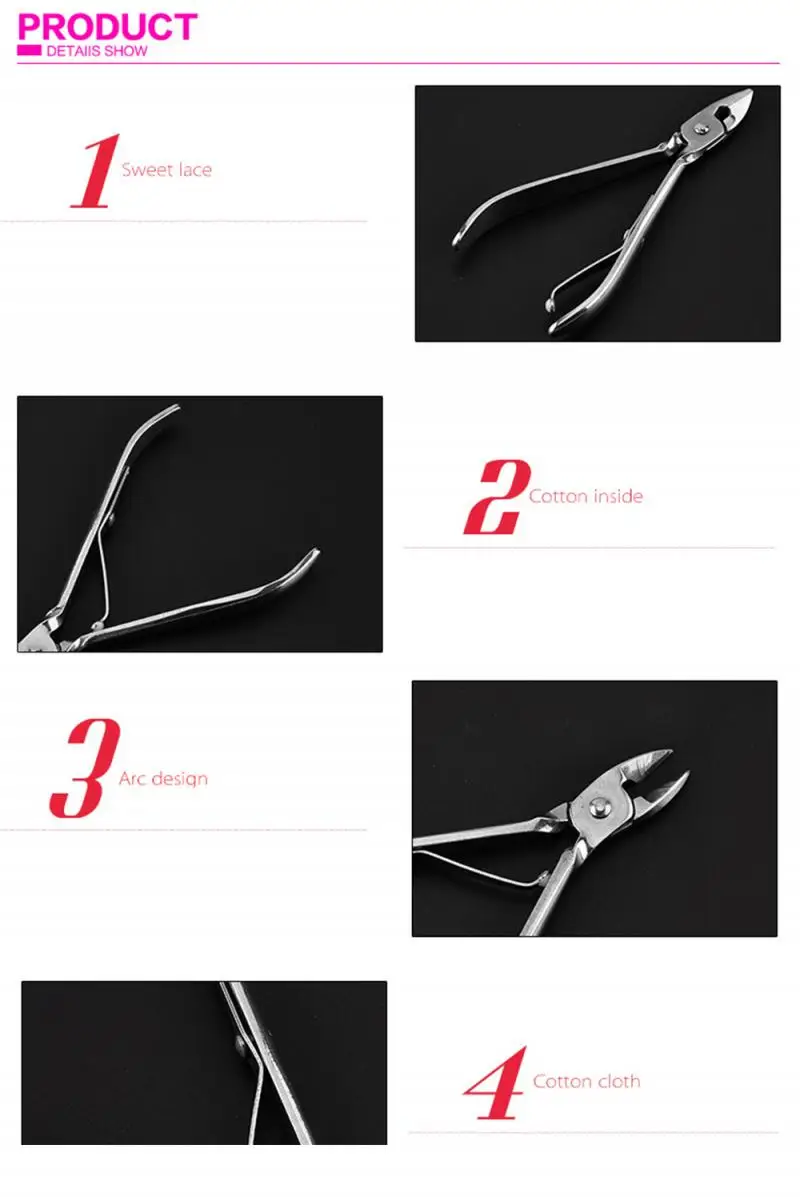 PRODUCT
DETAIIS SHOW

1 Sweet lace

2 Cotton inside

3 Arc design

4 Cotton cloth