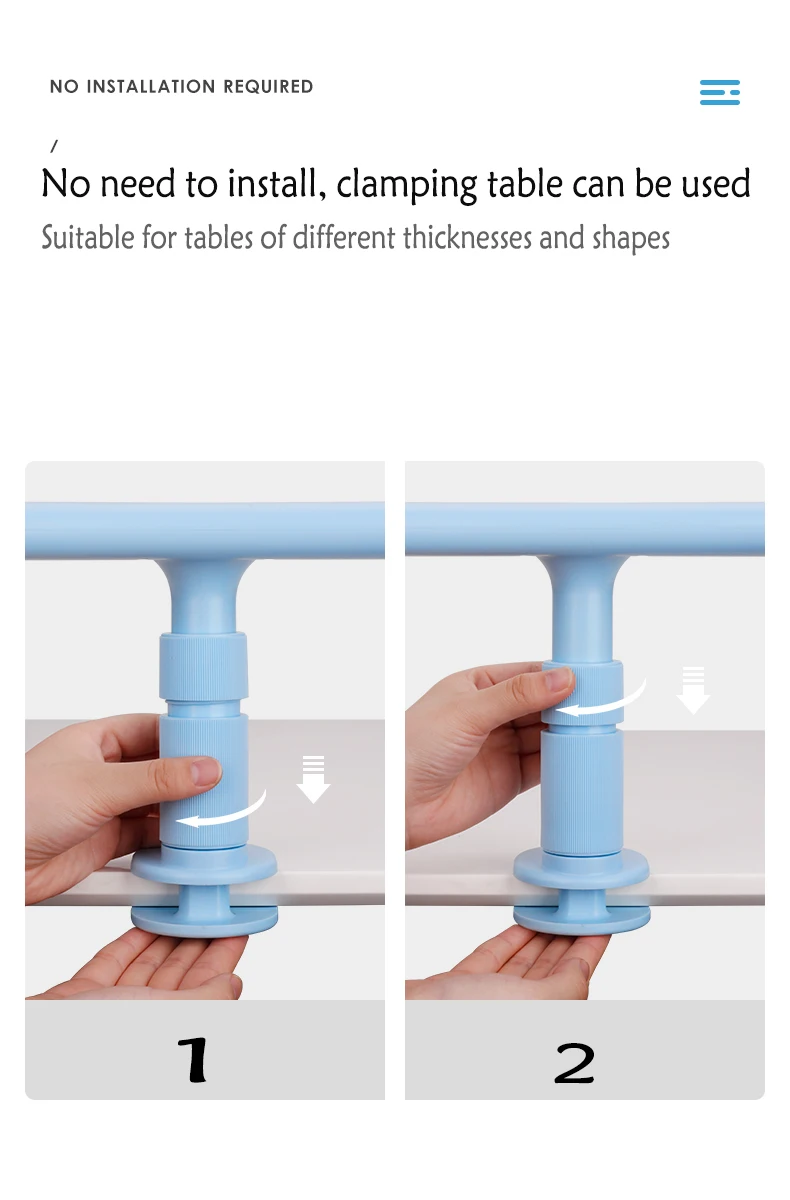 NO INSTALLATION REQUIRED

/

No need to install, clamping table can be used

Suitable for tables of different thicknesses and shapes

1

2