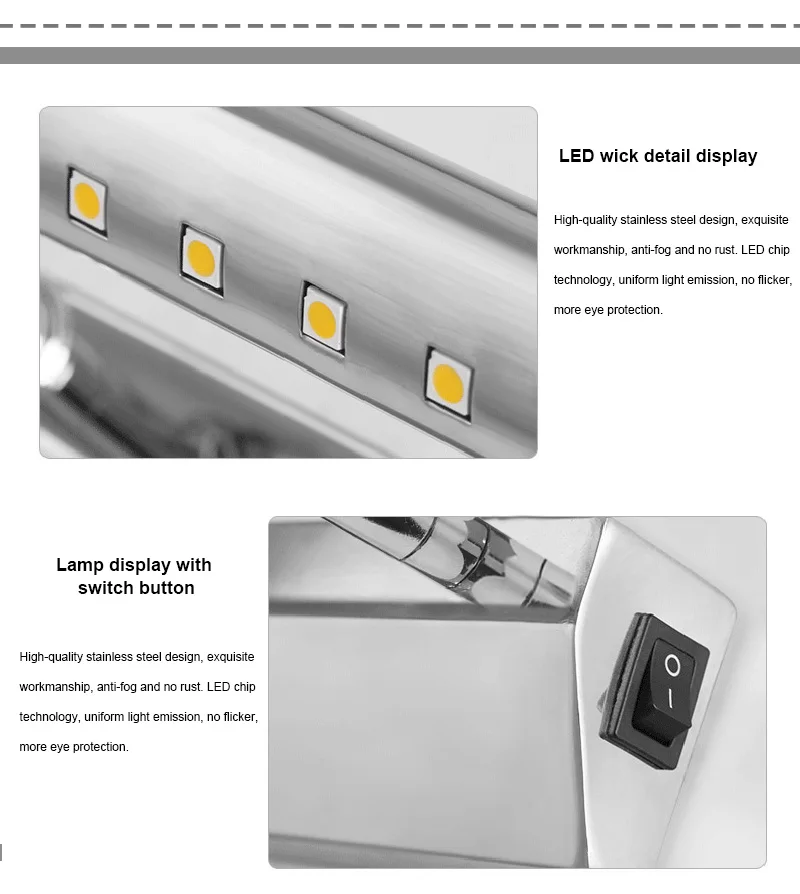 LED wick detail display

High-quality stainless steel design, exquisite workmanship, anti-fog and no rust. LED chip technology, uniform light emission, no flicker, more eye protection.

Lamp display with switch button

High-quality stainless steel design, exquisite workmanship, anti-fog and no rust. LED chip technology, uniform light emission, no flicker, more eye protection.

O
I