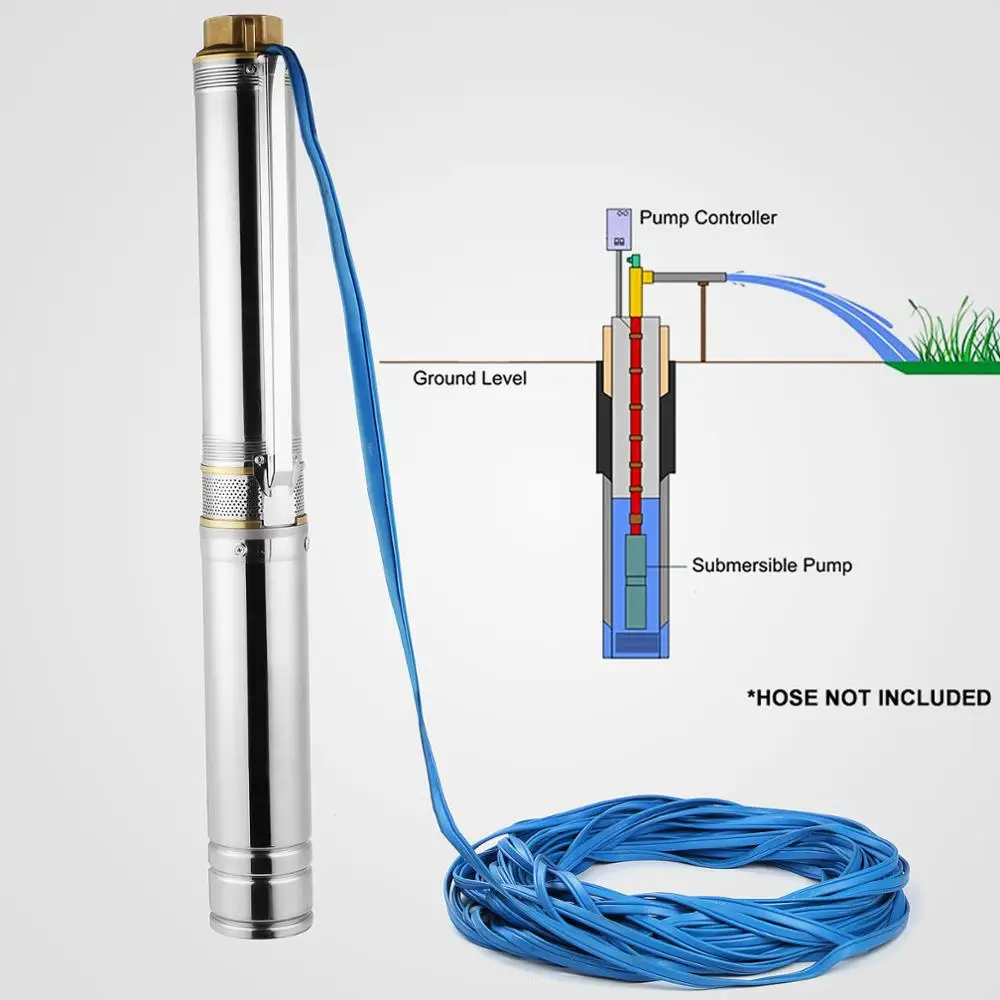 Pump Controller

Ground Level

Submersible Pump

*HOSE NOT INCLUDED