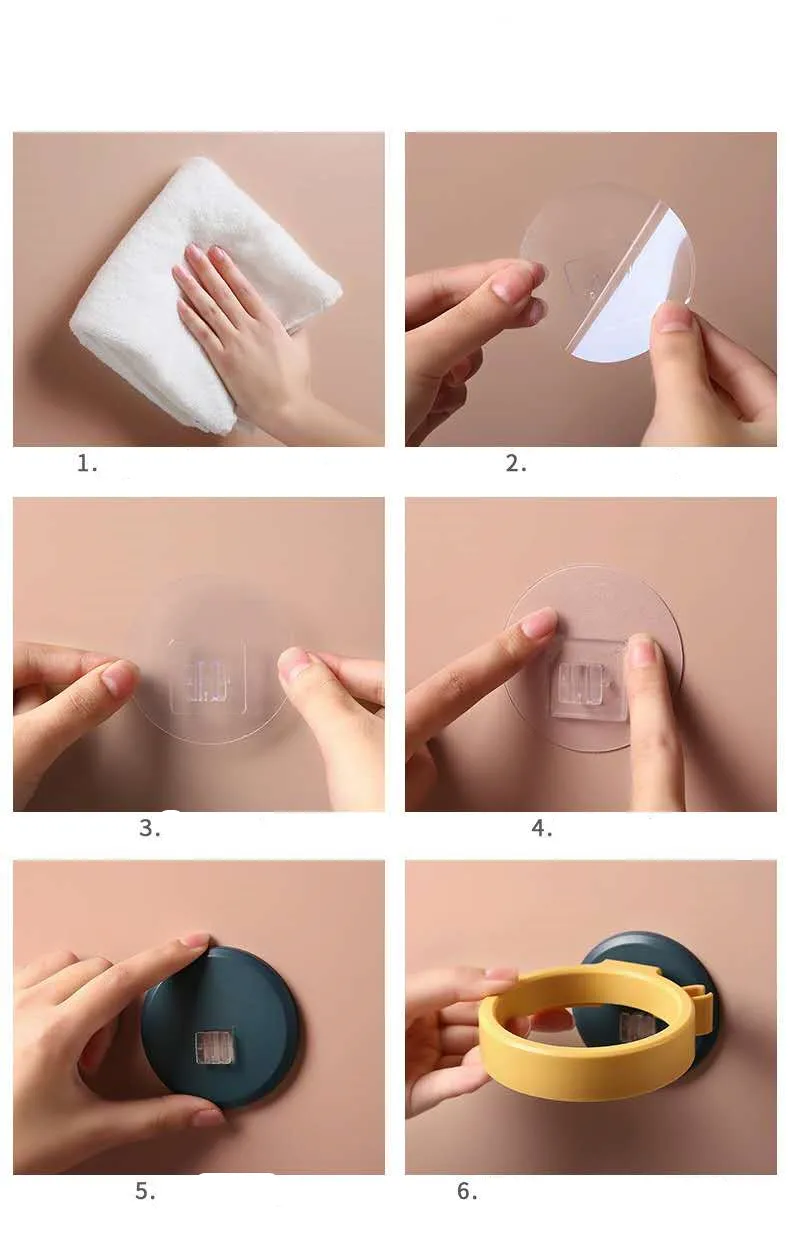 1.

2.

3.

4.

5.

6.