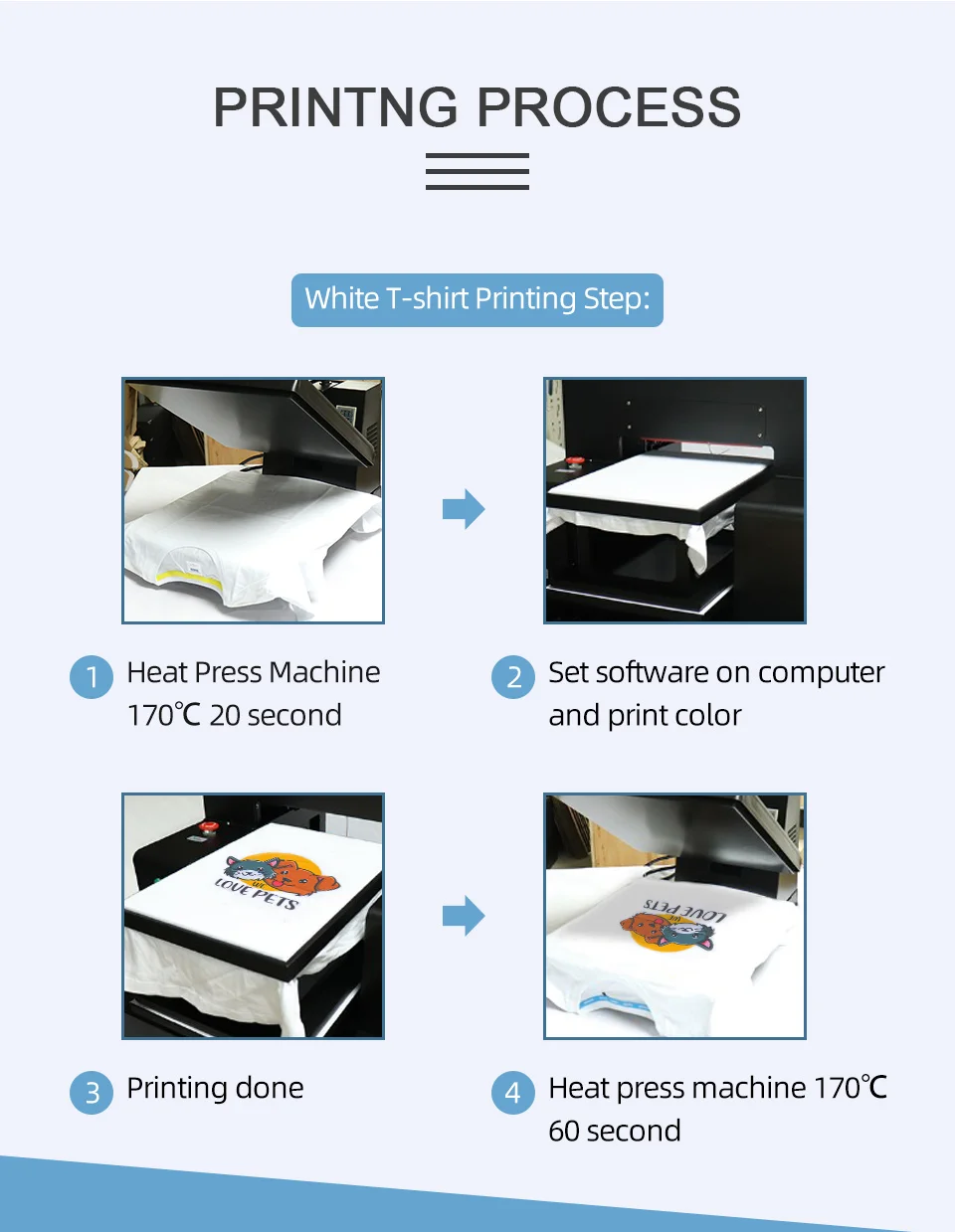 PRINTNG PROCESS

White T-shirt Printing Step:

1 Heat Press Machine 170℃ 20 second

2 Set software on computer and print color

WE LOVE PETS

WE LOVE PETS

3 Printing done

4 Heat press machine 170℃ 60 second