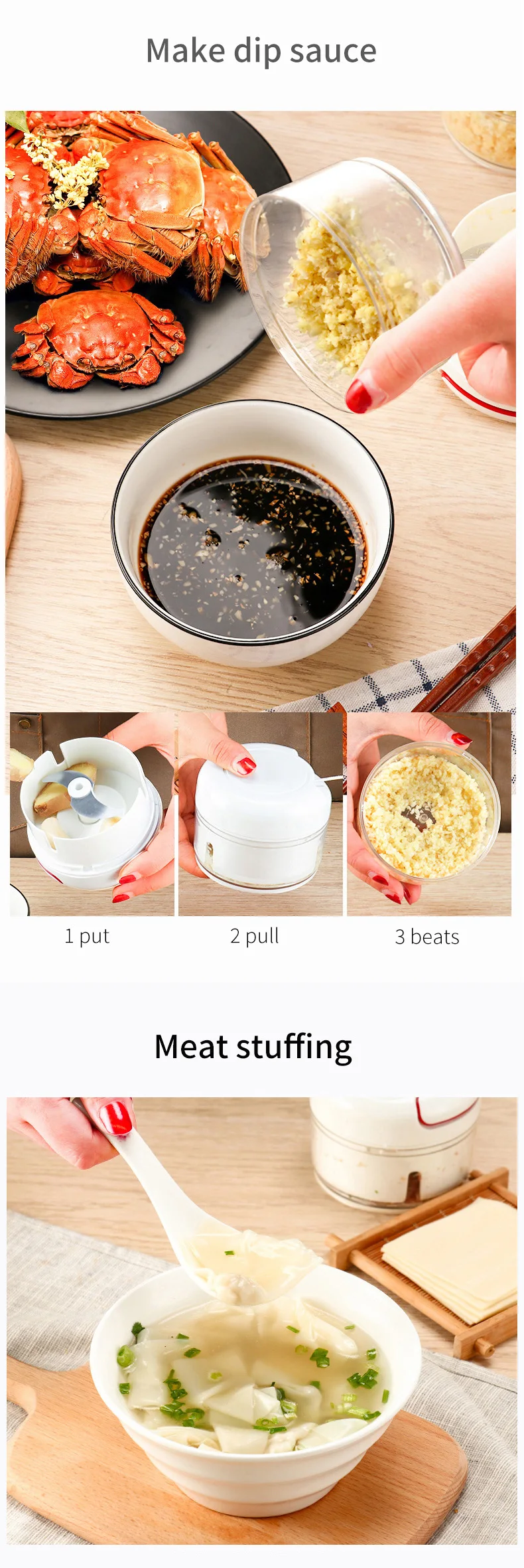 Make dip sauce

1 put

2 pull

3 beats

Meat stuffing