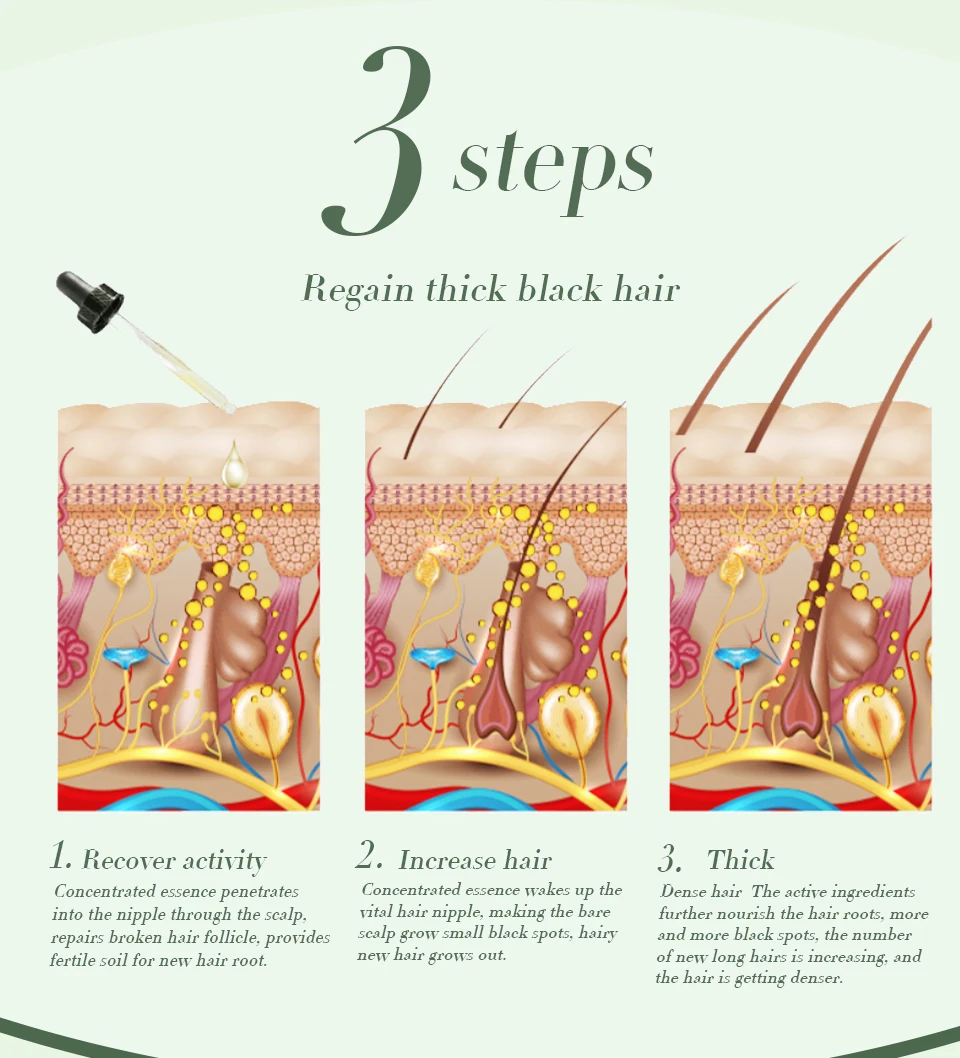 3 steps

Regain thick black hair

1. Recover activity
Concentrated essence penetrates into the nipple through the scalp, repairs broken hair follicle, provides fertile soil for new hair root.

2. Increase hair
Concentrated essence wakes up the vital hair nipple, making the bare scalp grow small black spots, hairy new hair grows out.

3. Thick
Dense hair The active ingredients further nourish the hair roots, more and more black spots, the number of new long hairs is increasing, and the hair is getting denser.