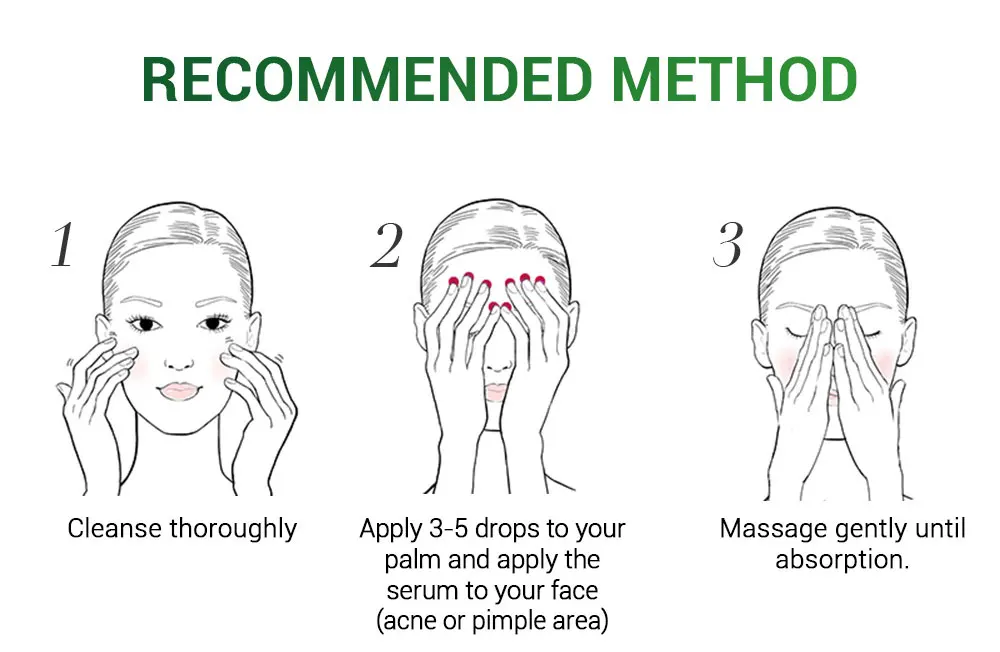 RECOMMENDED METHOD

1

Cleanse thoroughly

2

Apply 3-5 drops to your palm and apply the serum to your face (acne or pimple area)

3

Massage gently until absorption.