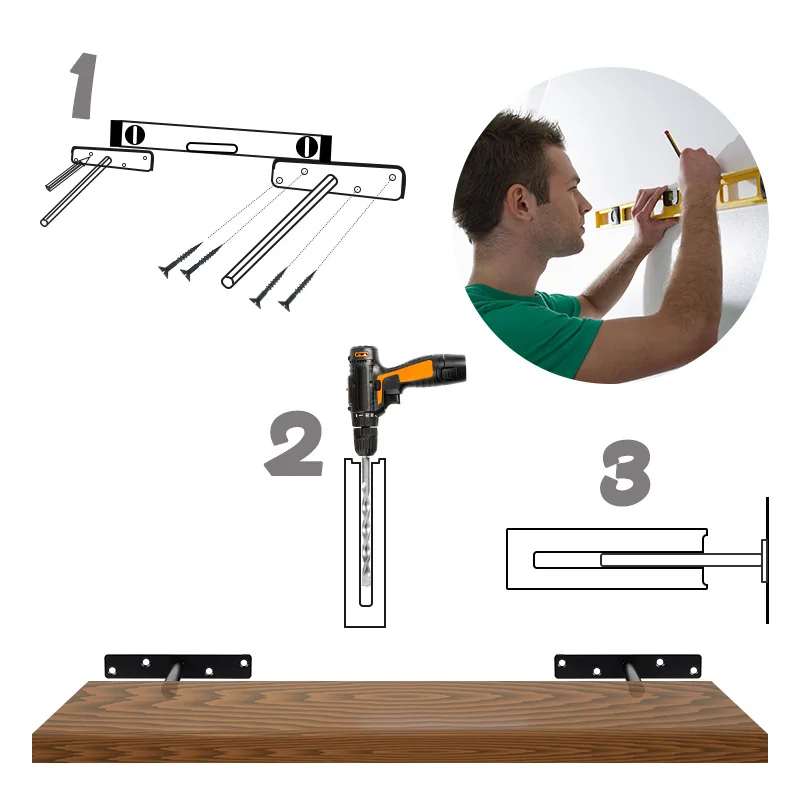 1

2

3