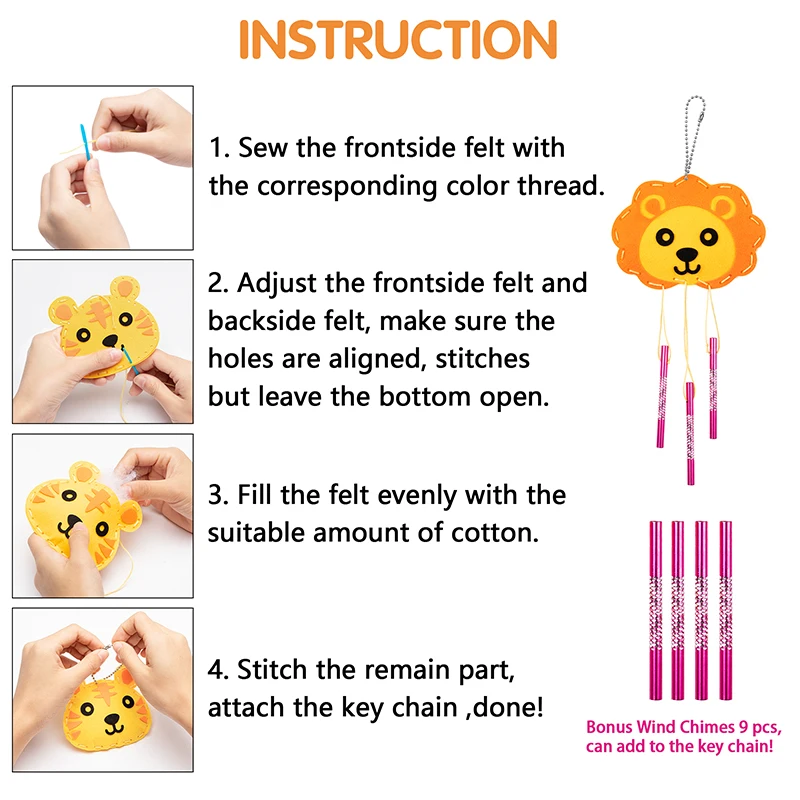 INSTRUCTION

1. Sew the frontside felt with the corresponding color thread.

2. Adjust the frontside felt and backside felt, make sure the holes are aligned, stitches but leave the bottom open.

3. Fill the felt evenly with the suitable amount of cotton.

4. Stitch the remain part, attach the key chain ,done!

Bonus Wind Chimes 9 pcs, can add to the key chain!