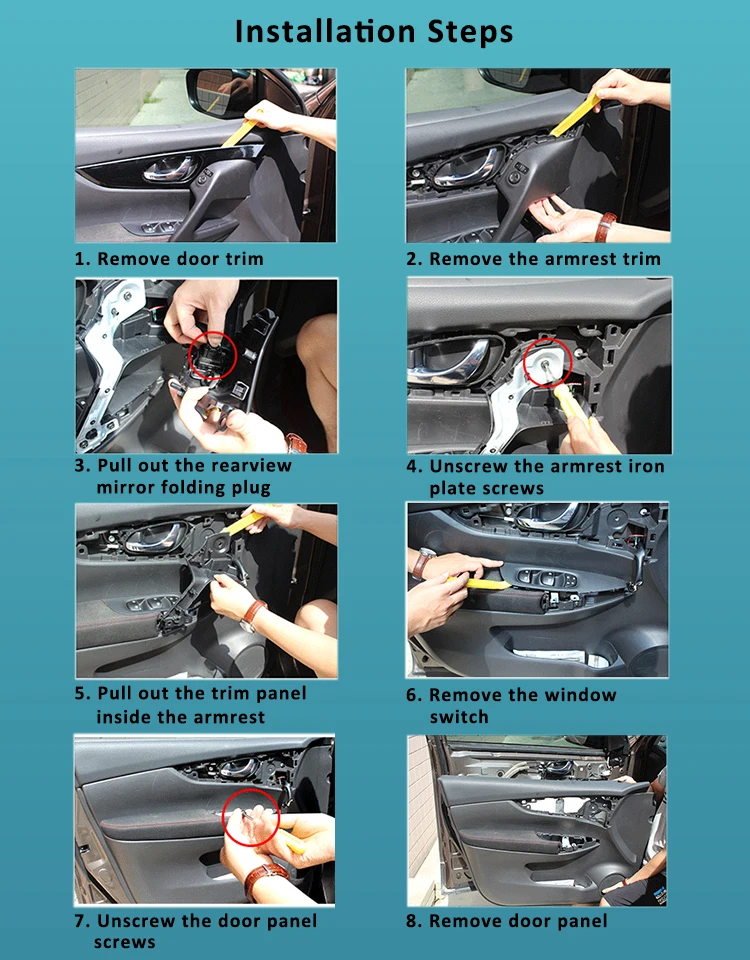 Installation Steps

1. Remove door trim

2. Remove the armrest trim

3. Pull out the rearview mirror folding plug

4. Unscrew the armrest iron plate screws

5. Pull out the trim panel inside the armrest

6. Remove the window switch

7. Unscrew the door panel screws

8. Remove door panel