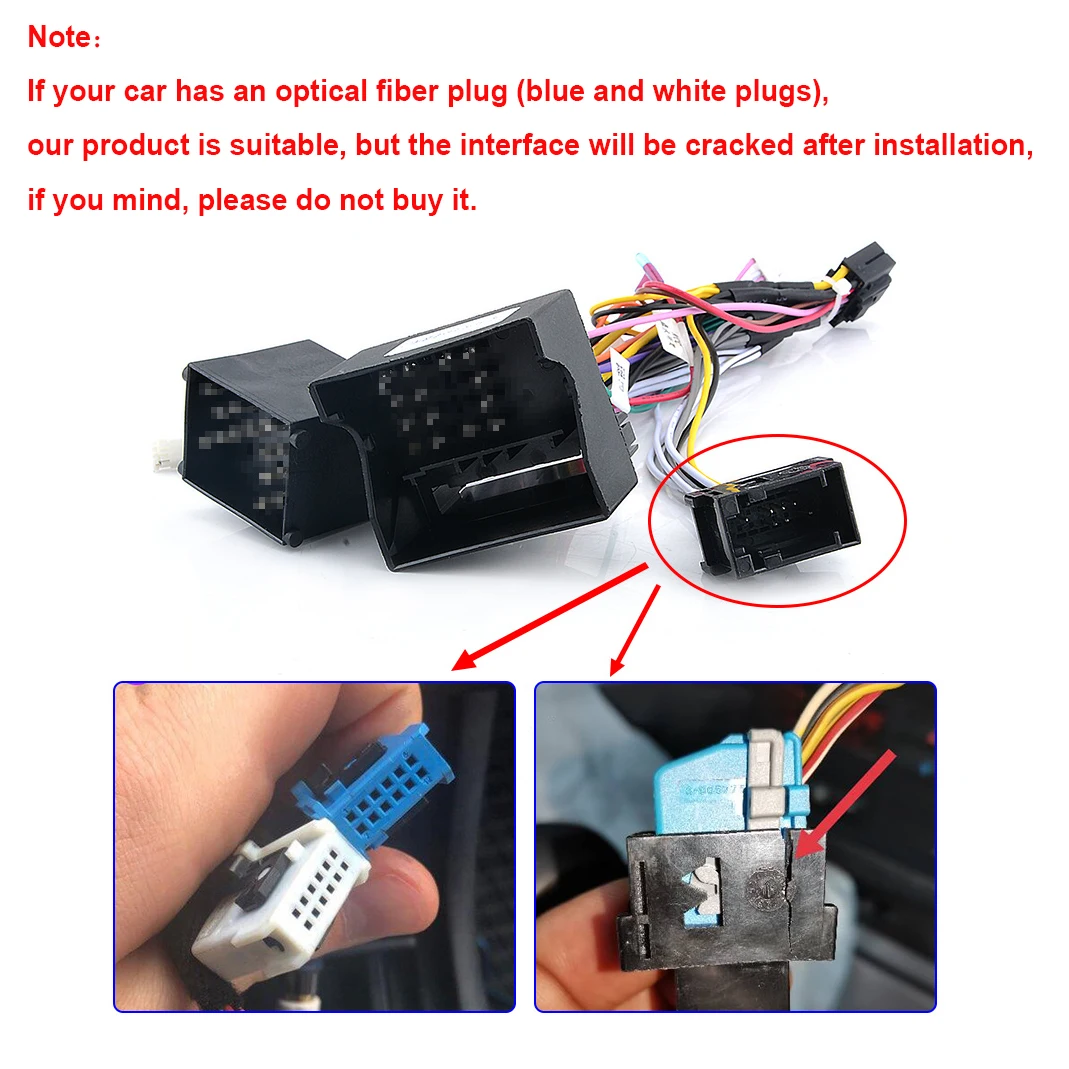 Note：

If your car has an optical fiber plug (blue and white plugs), our product is suitable, but the interface will be cracked after installation, if you mind, please do not buy it.