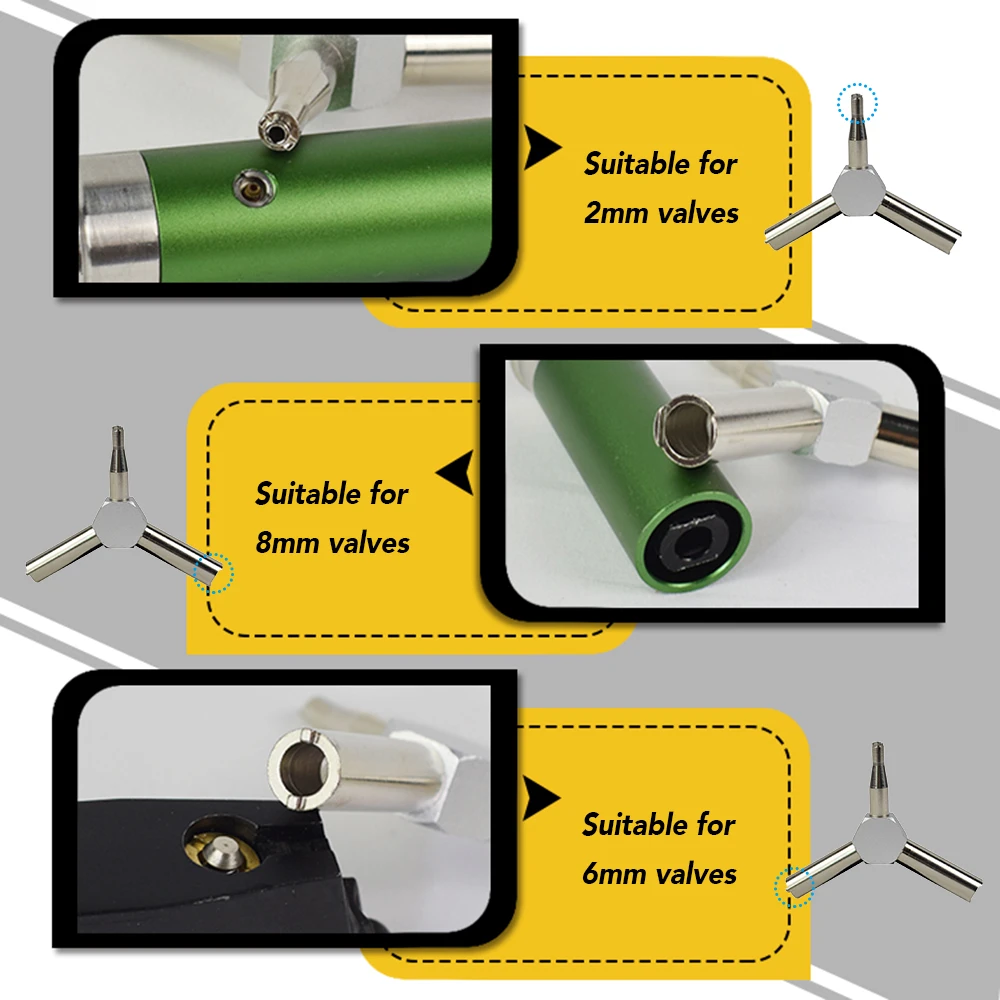 Suitable for 2mm valves

Suitable for 8mm valves

Suitable for 6mm valves