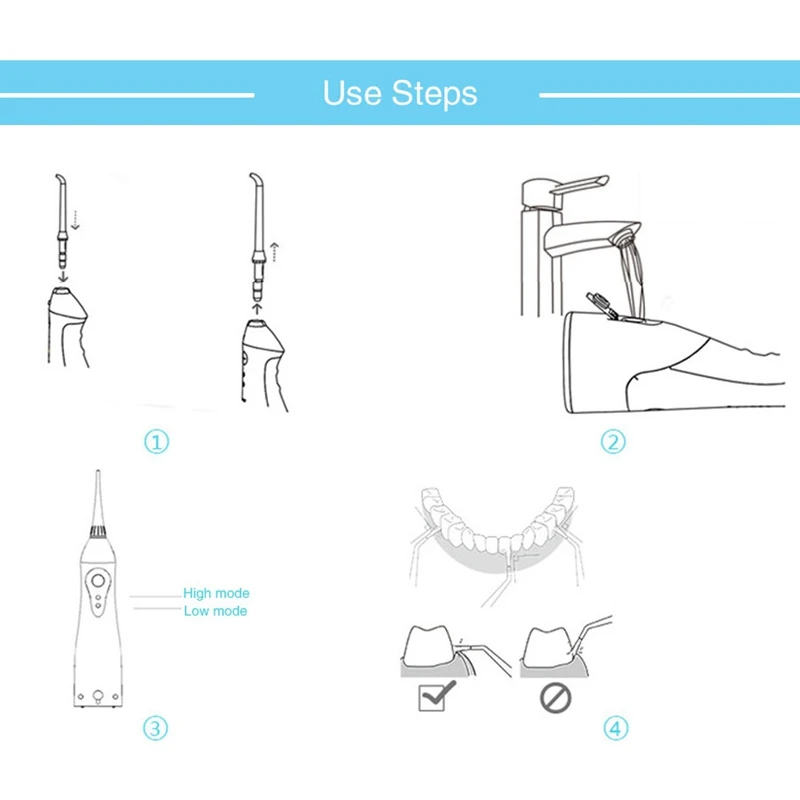 Use Steps

①

②

High mode
Low mode

③

④