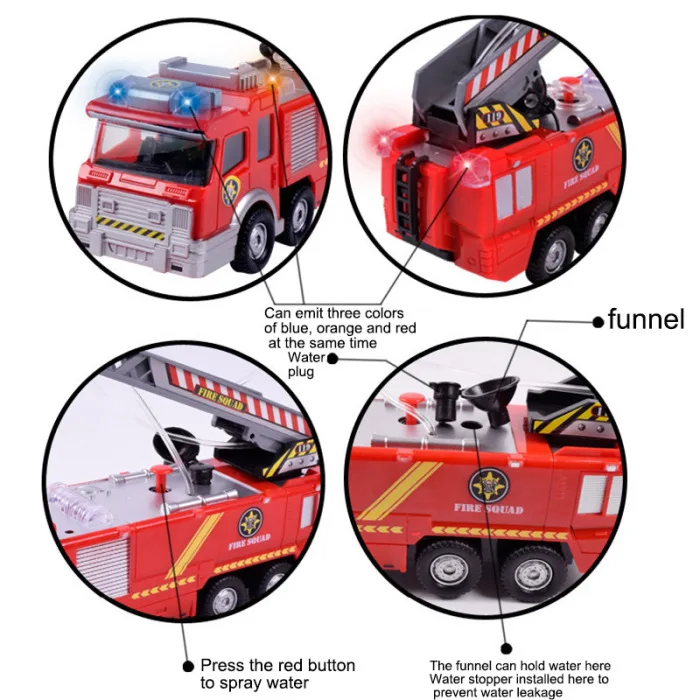 119

FIRE SQUAD

Can emit three colors of blue, orange and red at the same time

funnel

Water plug

FIRE SQUAD

119

FIRE SQUAD

FIRE SQUAD

Press the red button to spray water

The funnel can hold water here
Water stopper installed here to prevent water leakage