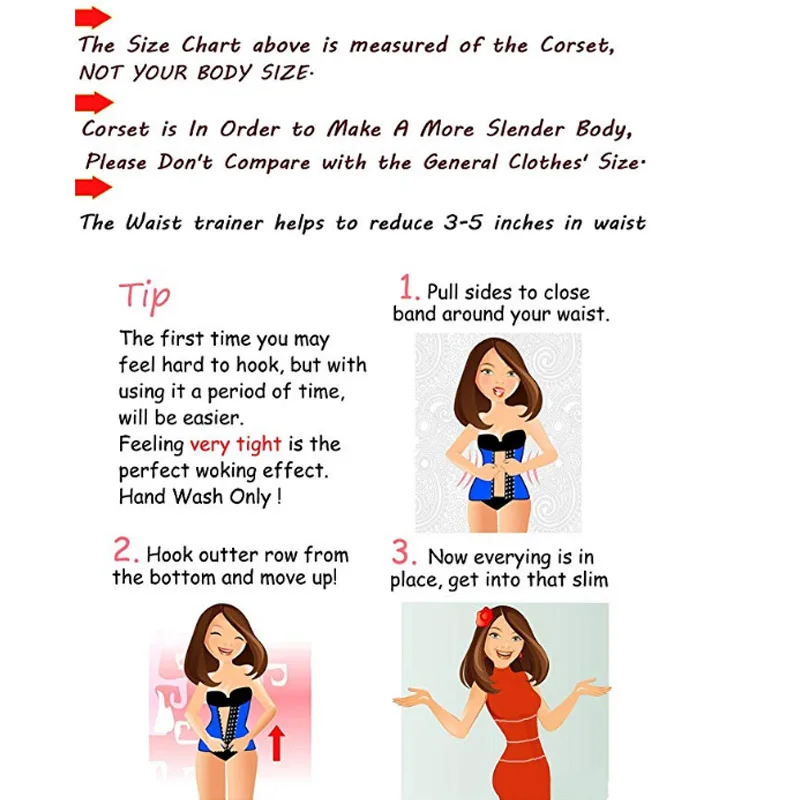 The Size Chart above is measured of the Corset, NOT YOUR BODY SIZE.

Corset is In Order to Make A More Slender Body, Please Don't Compare with the General Clothes' Size.

The Waist trainer helps to reduce 3-5 inches in waist

Tip

The first time you may feel hard to hook, but with using it a period of time, will be easier.
Feeling very tight is the perfect woking effect.
Hand Wash Only !

1. Pull sides to close band around your waist.

2. Hook outter row from the bottom and move up!

3. Now everying is in place, get into that slim