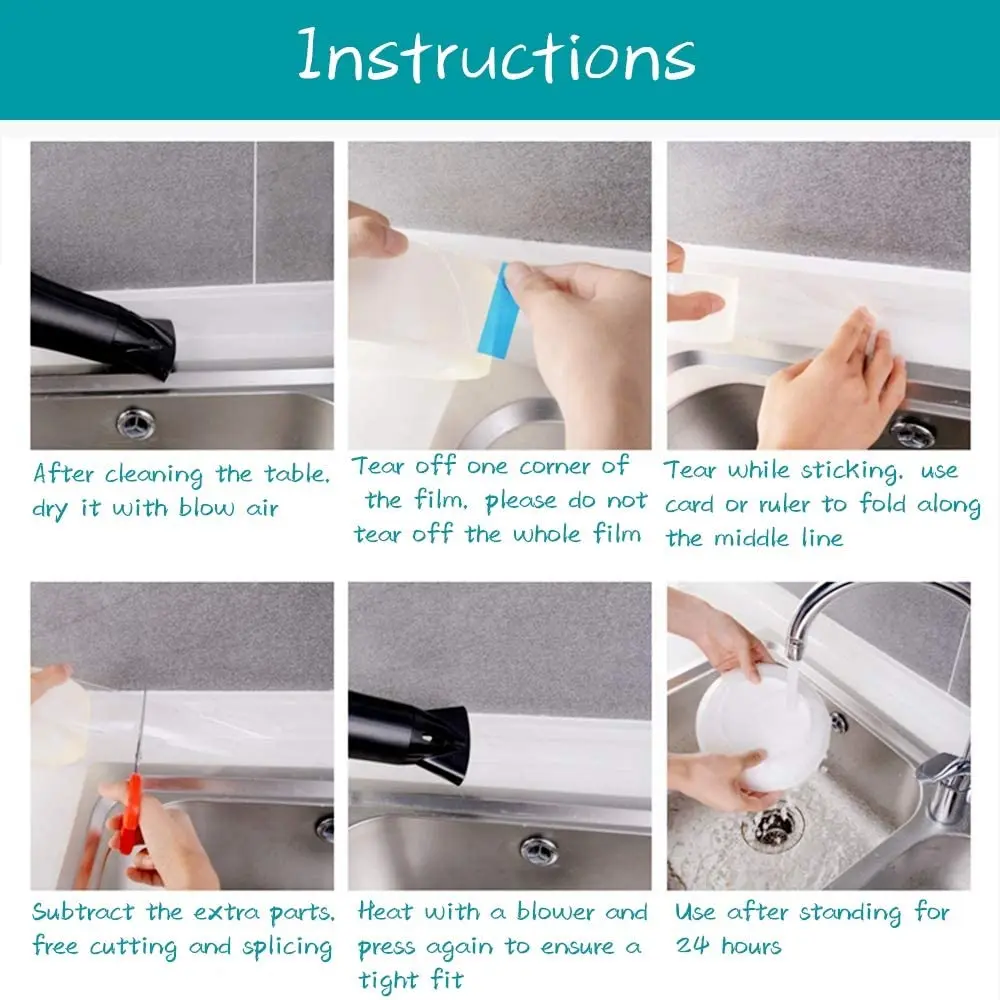 Instructions

After cleaning the table, dry it with blow air

Tear off one corner of the film, please do not tear off the whole film

Tear while sticking, use card or ruler to fold along the middle line

Subtract the extra parts, free cutting and splicing

Heat with a blower and press again to ensure a tight fit

Use after standing for 24 hours