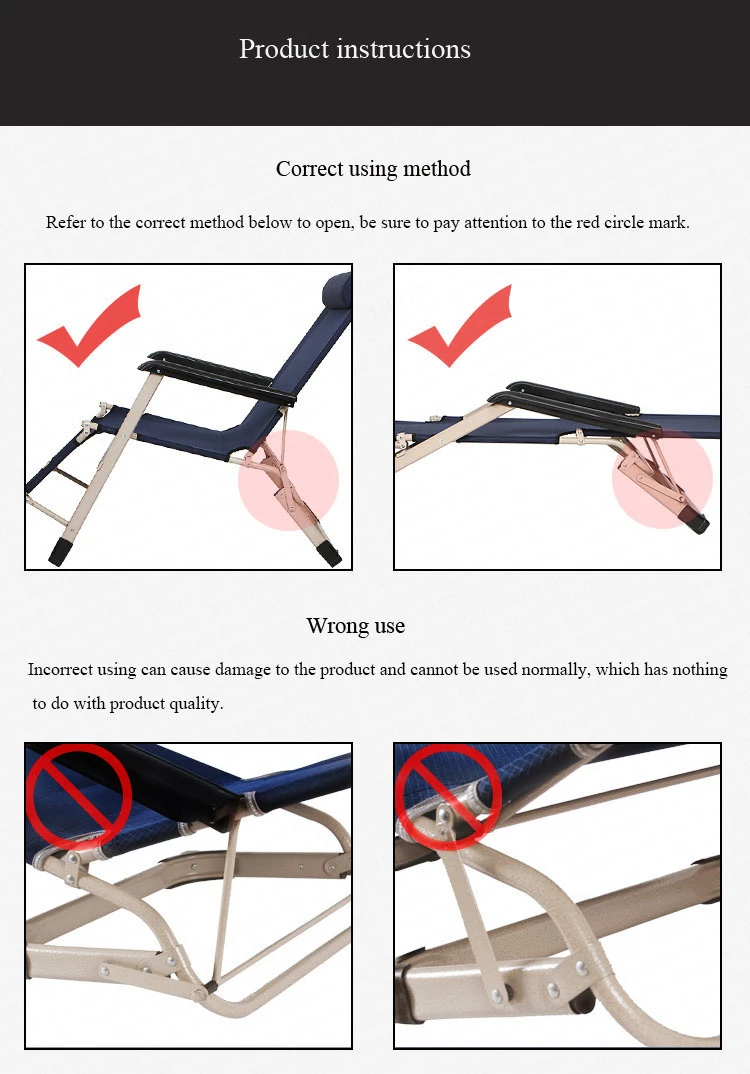 Product instructions

Correct using method

Refer to the correct method below to open, be sure to pay attention to the red circle mark.

Wrong use

Incorrect using can cause damage to the product and cannot be used normally, which has nothing to do with product quality.