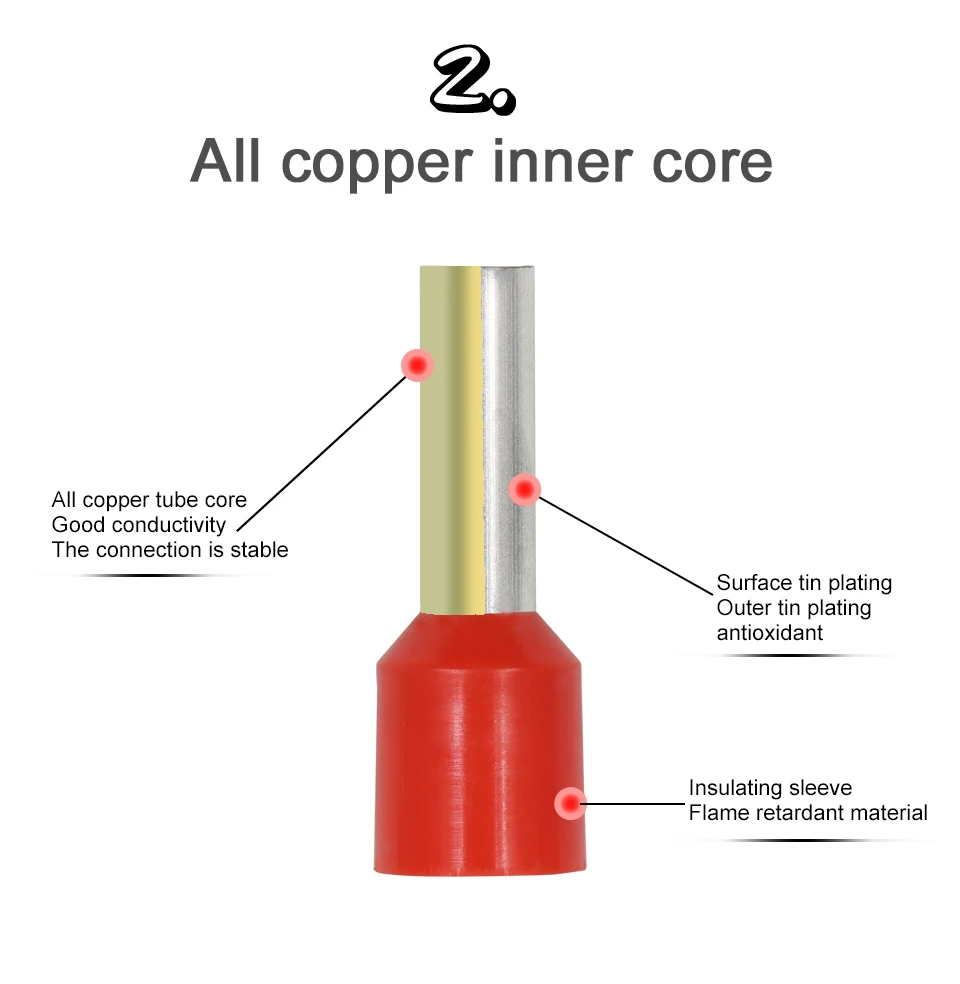 2.
All copper inner core

All copper tube core
Good conductivity
The connection is stable

Surface tin plating
Outer tin plating
antioxidant

Insulating sleeve
Flame retardant material