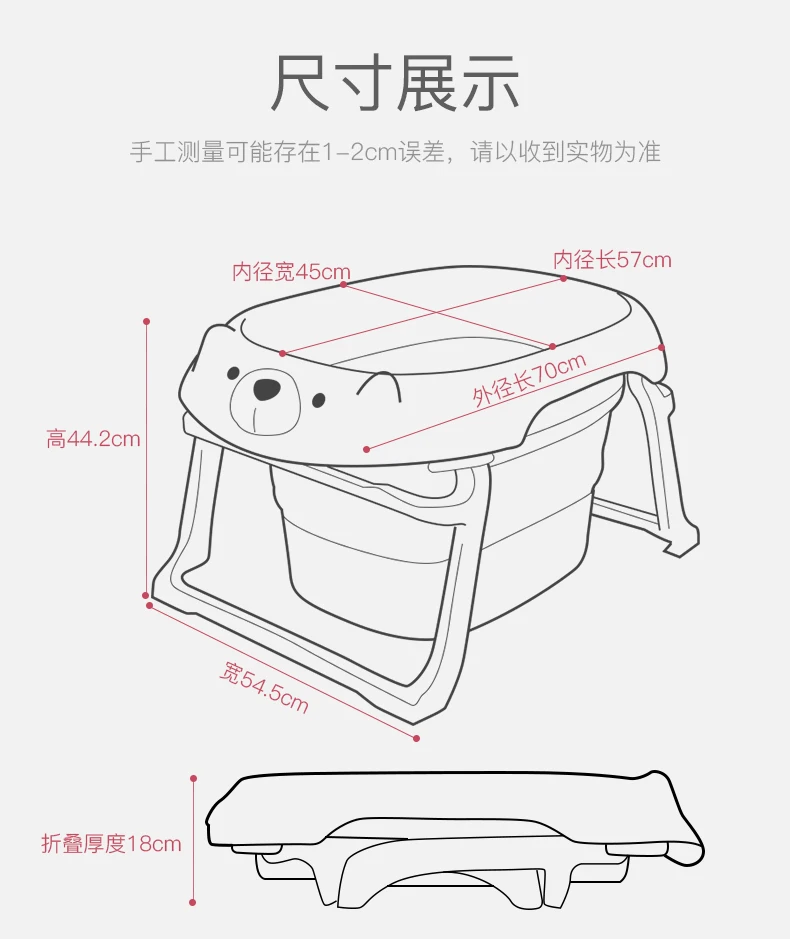 尺寸展示

手工测量可能存在1-2cm误差，请以收到实物为准

内径宽45cm

内径长57cm

外径长70cm

高44.2cm

宽54.5cm

折叠厚度18cm