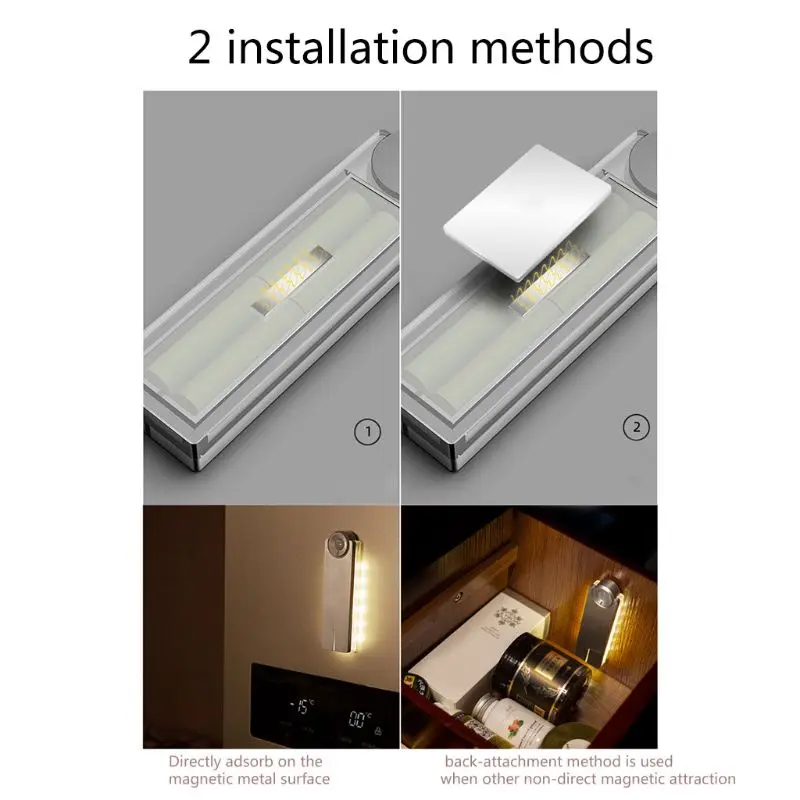 2 installation methods

1

2

-15°C

00°C

Directly adsorb on the magnetic metal surface

back-attachment method is used when other non-direct magnetic attraction