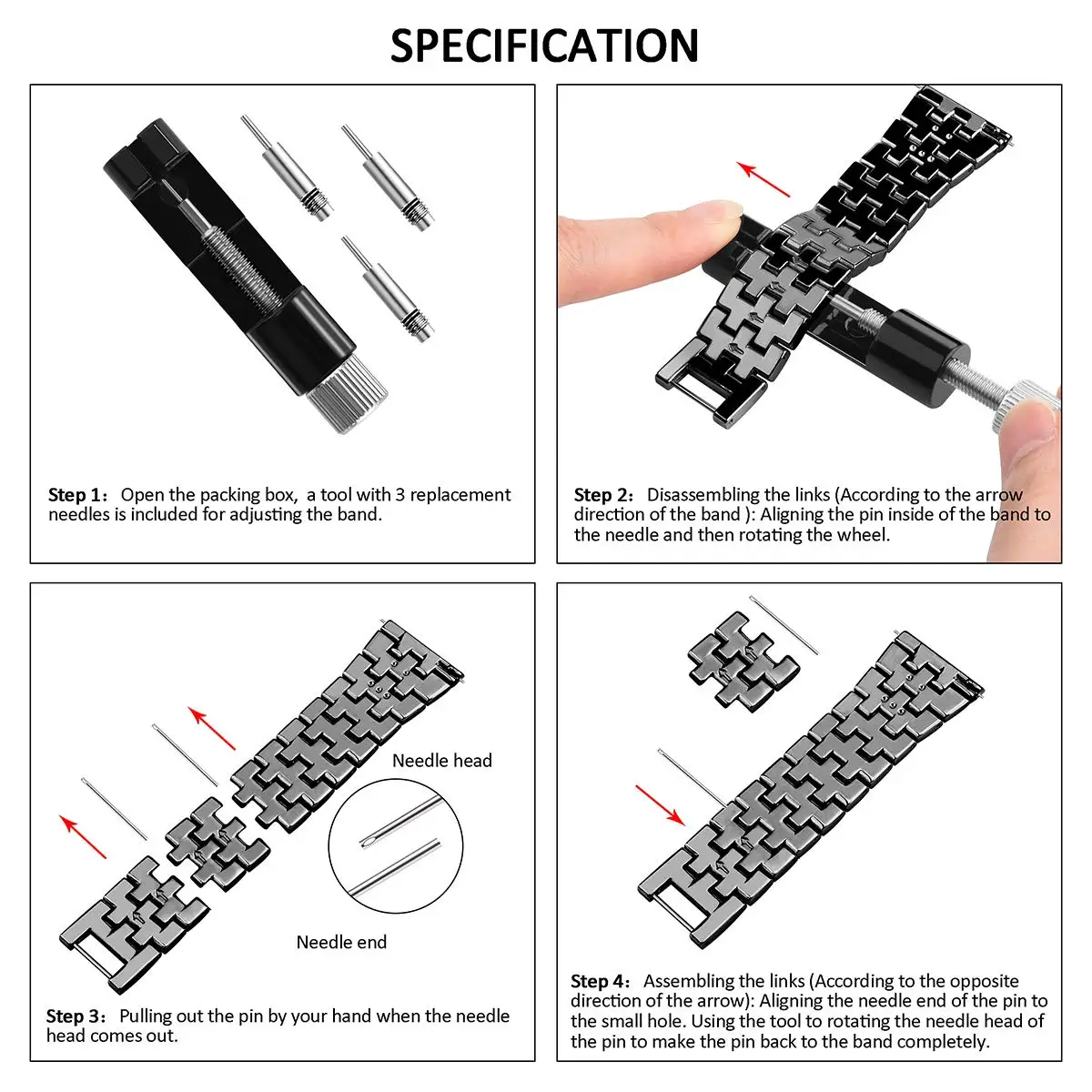 SPECIFICATION

Step 1: Open the packing box, a tool with 3 replacement needles is included for adjusting the band.

Step 2: Disassembling the links (According to the arrow direction of the band ): Aligning the pin inside of the band to the needle and then rotating the wheel.

Needle head

Needle end

Step 3: Pulling out the pin by your hand when the needle head comes out.

Step 4: Assembling the links (According to the opposite direction of the arrow): Aligning the needle end of the pin to the small hole. Using the tool to rotating the needle head of the pin to make the pin back to the band completely.