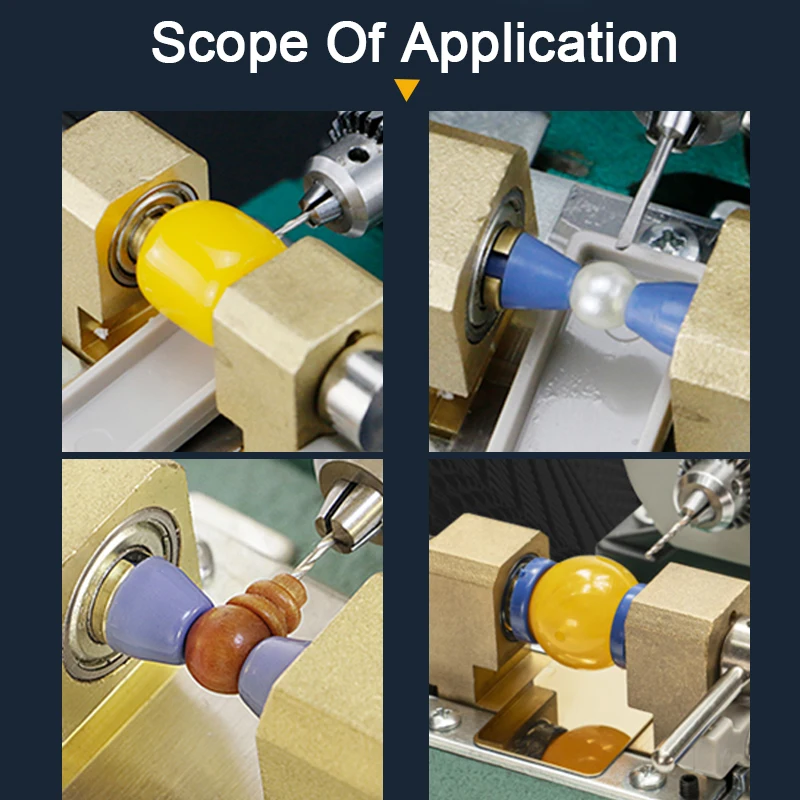 Scope Of Application