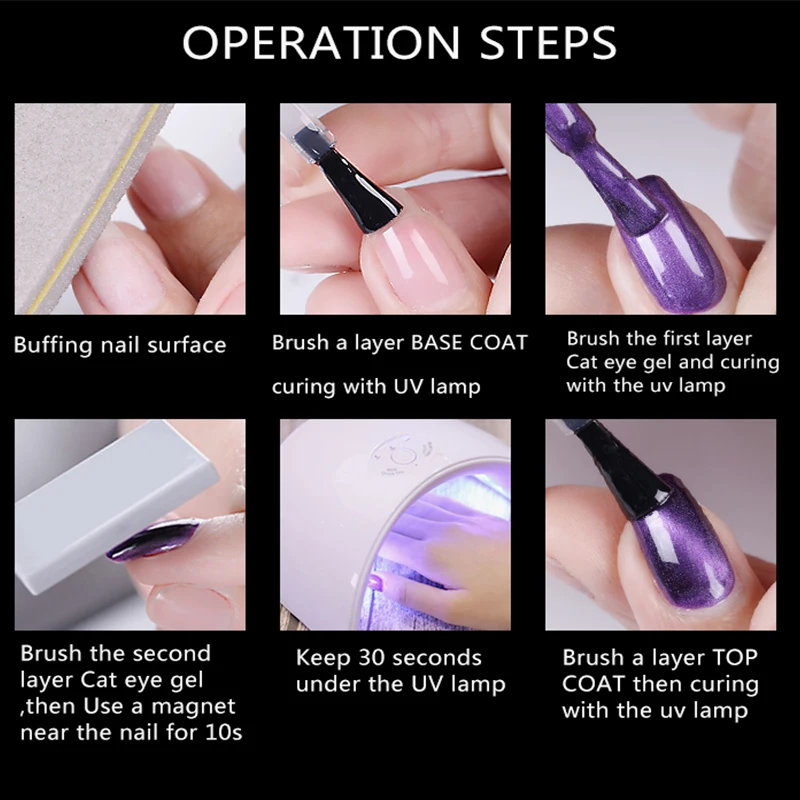 OPERATION STEPS

Buffing nail surface

Brush a layer BASE COAT

curing with UV lamp

Brush the first layer Cat eye gel and curing with the uv lamp

Brush the second layer Cat eye gel ,then Use a magnet near the nail for 10s

Keep 30 seconds under the UV lamp

Brush a layer TOP COAT then curing with the uv lamp