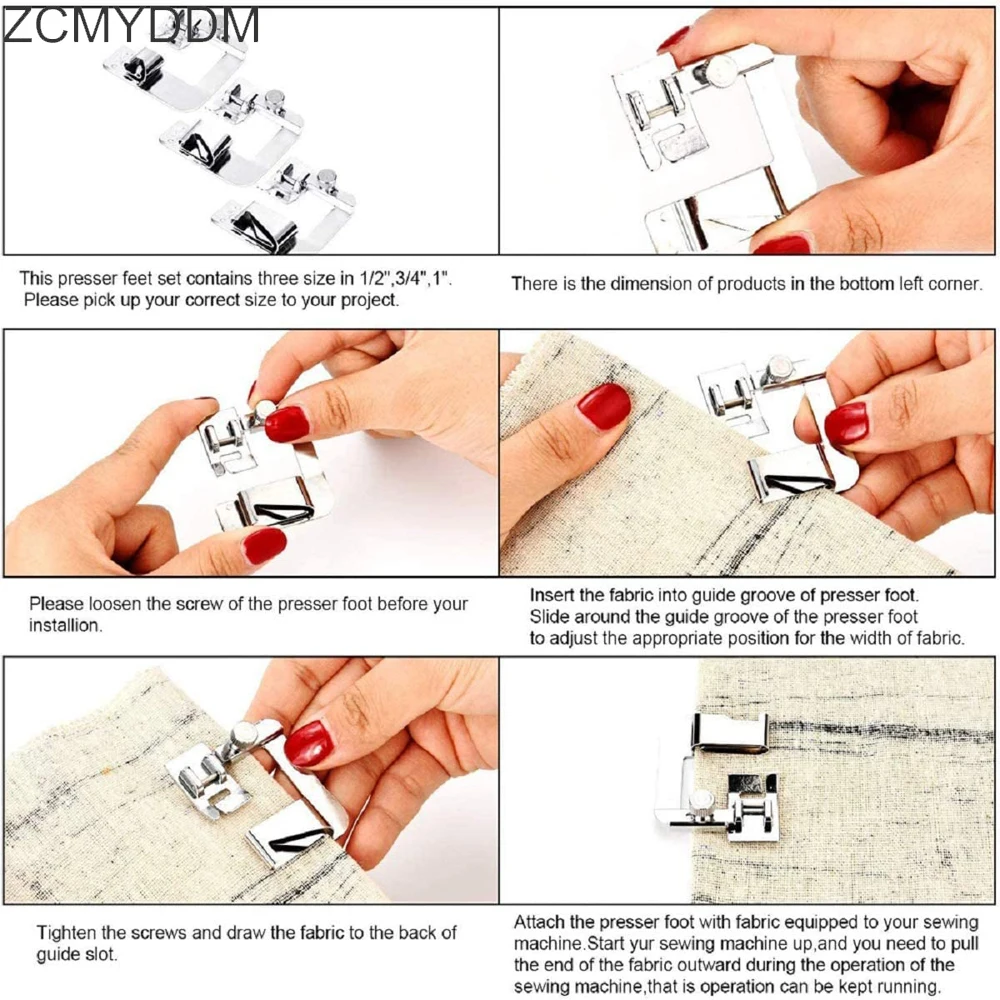 ZCMYDDM

This presser feet set contains three size in 1/2",3/4",1". Please pick up your correct size to your project.

There is the dimension of products in the bottom left corner.

Please loosen the screw of the presser foot before your installion.

Insert the fabric into guide groove of presser foot. Slide around the guide groove of the presser foot to adjust the appropriate position for the width of fabric.

Tighten the screws and draw the fabric to the back of guide slot.

Attach the presser foot with fabric equipped to your sewing machine.Start yur sewing machine up,and you need to pull the end of the fabric outward during the operation of the sewing machine,that is operation can be kept running.