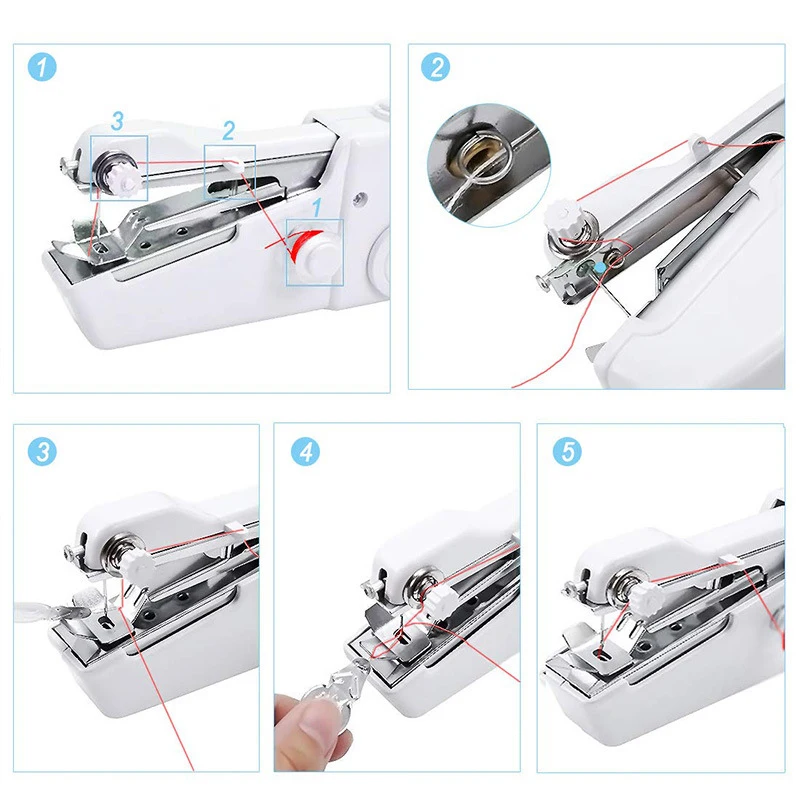 1
3
2
1
2
3
4
5