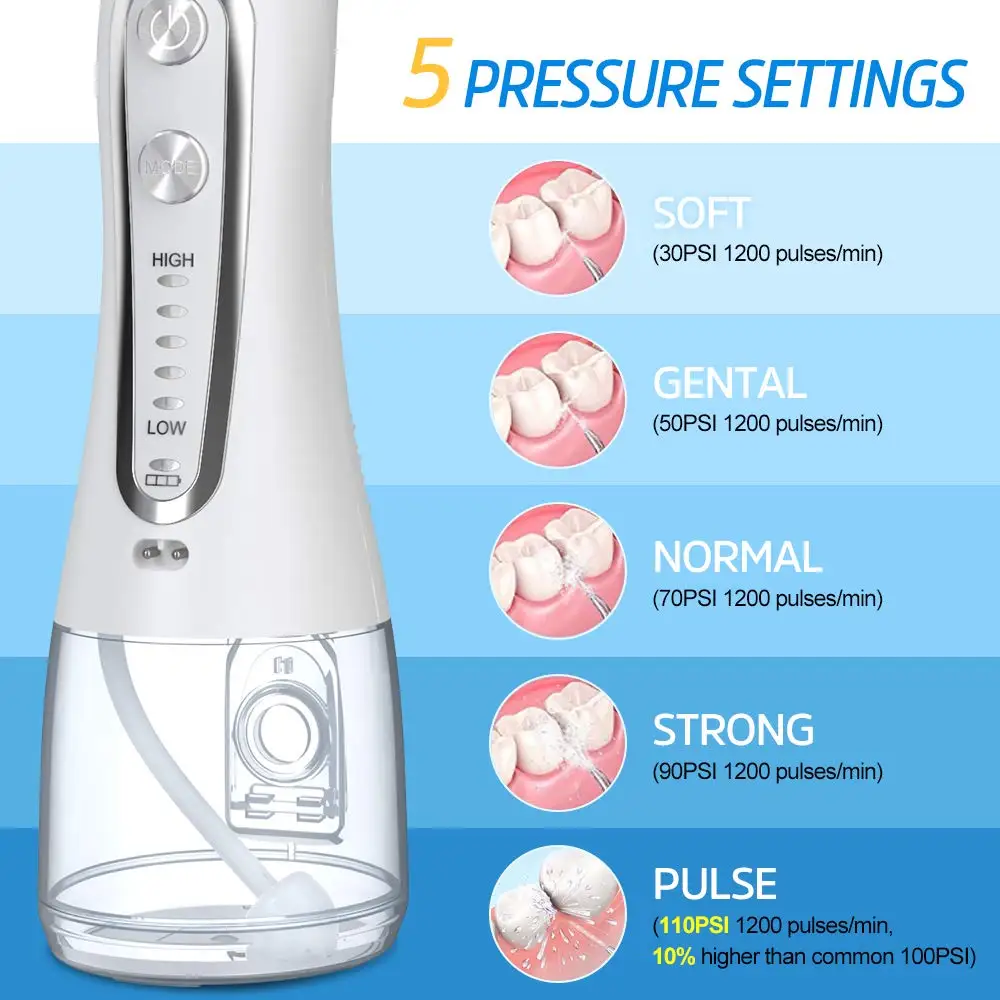 5 PRESSURE SETTINGS

MODE

HIGH

LOW

SOFT
(30PSI 1200 pulses/min)

GENTAL
(50PSI 1200 pulses/min)

NORMAL
(70PSI 1200 pulses/min)

STRONG
(90PSI 1200 pulses/min)

PULSE
(110PSI 1200 pulses/min, 10% higher than common 100PSI)