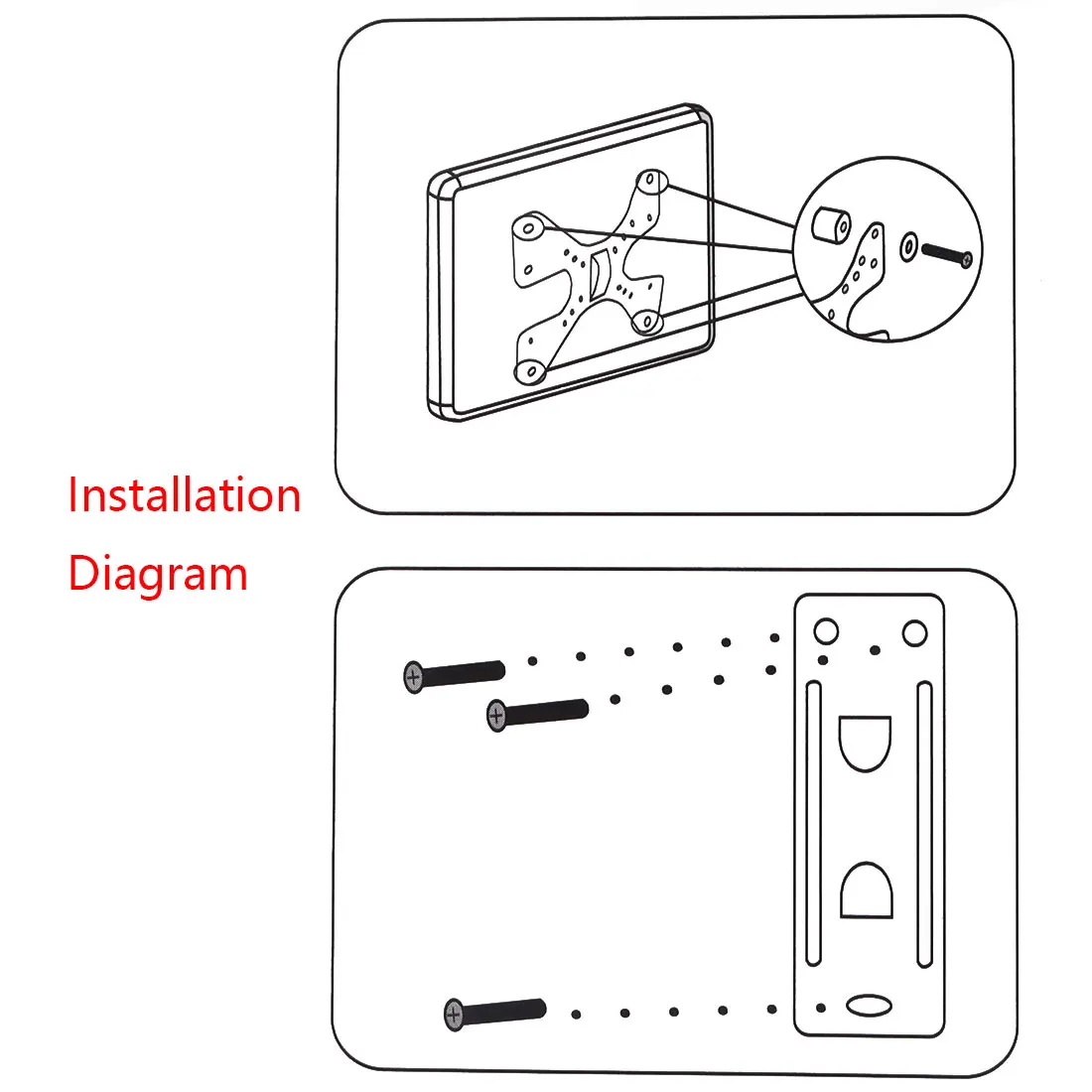 Installation Diagram