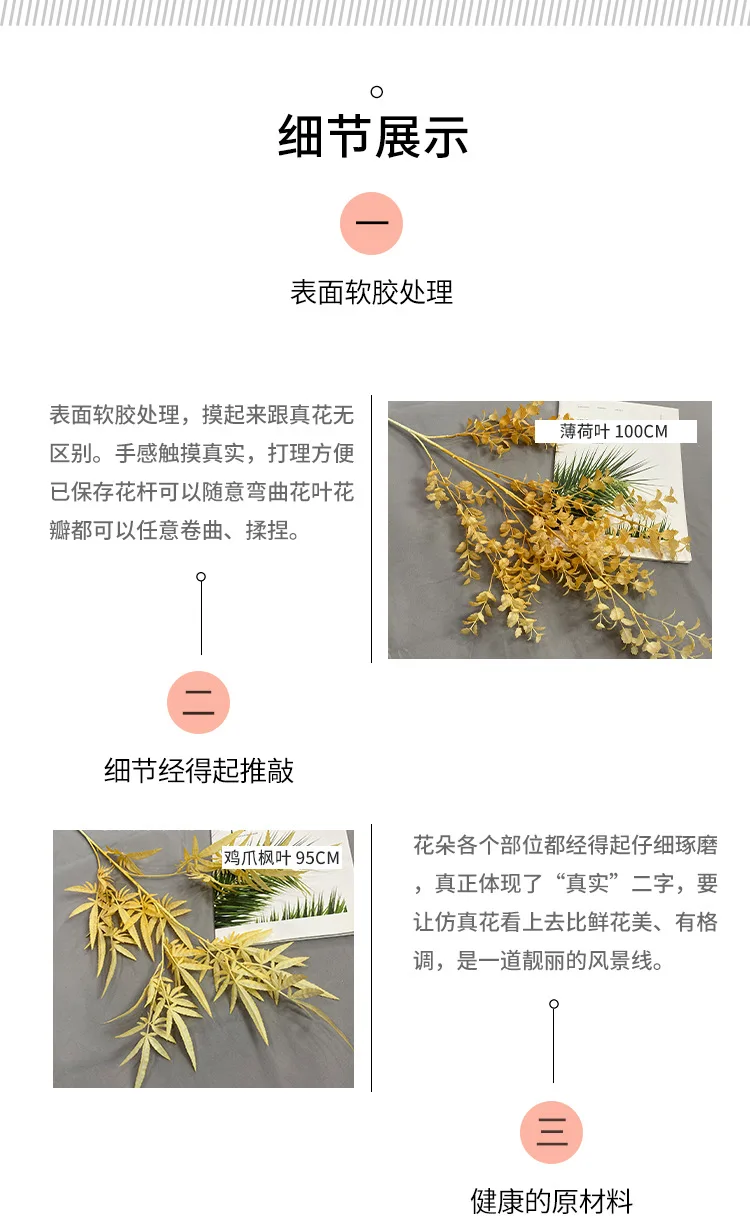 细节展示

一

表面软胶处理

表面软胶处理，摸起来跟真花无区别。手感触摸真实，打理方便已保存花杆可以随意弯曲花叶花瓣都可以任意卷曲、揉捏。

薄荷叶 100CM

二

细节经得起推敲

鸡爪枫叶 95CM

花朵各个部位都经得起仔细琢磨，真正体现了“真实”二字，要让仿真花看上去比鲜花美、有格调，是一道靓丽的风景线。

三

健康的原材料