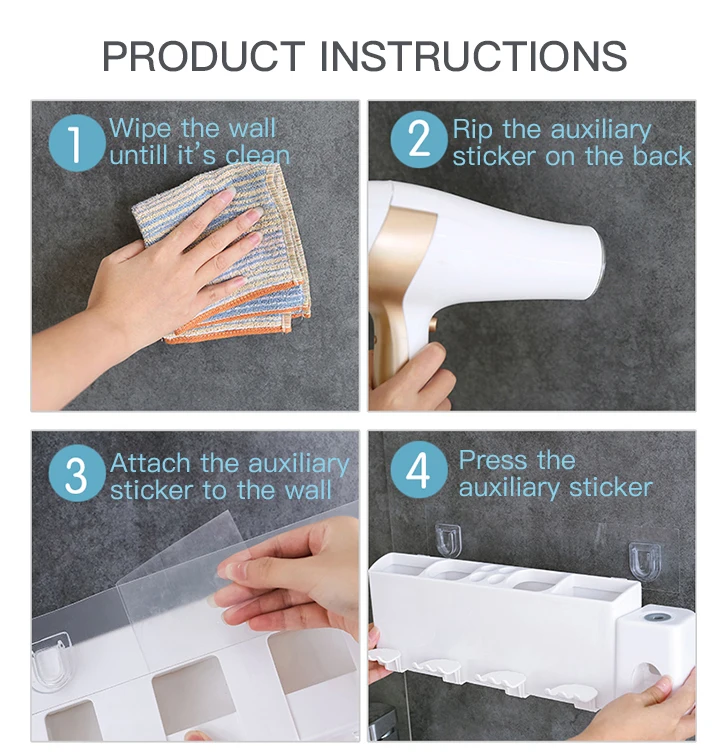 PRODUCT INSTRUCTIONS

1 Wipe the wall untill it's clean

2 Rip the auxiliary sticker on the back

3 Attach the auxiliary sticker to the wall

4 Press the auxiliary sticker