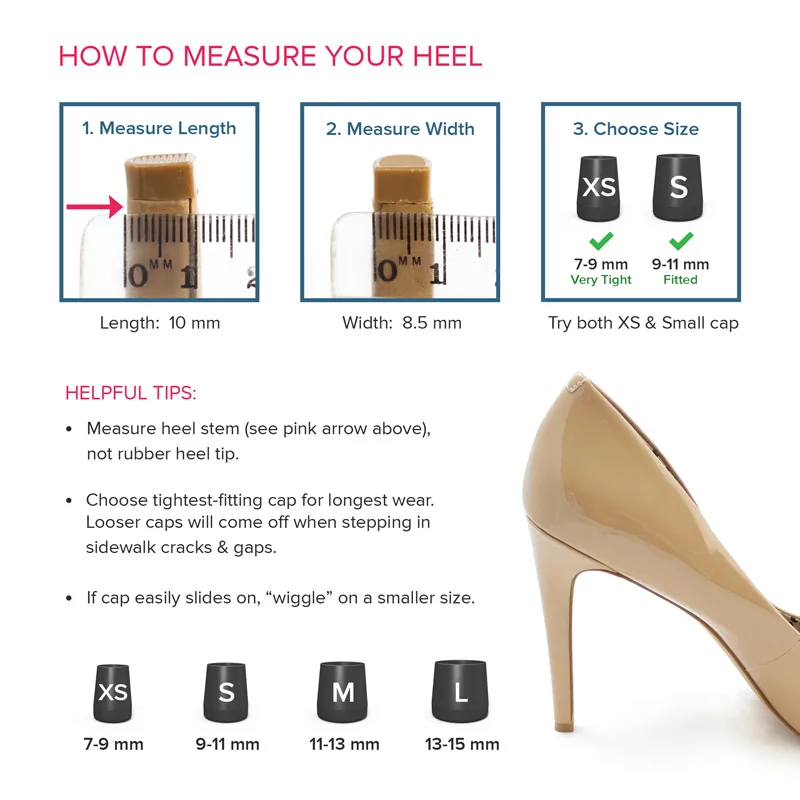 HOW TO MEASURE YOUR HEEL

1. Measure Length

0 MM 1 2

Length: 10 mm

2. Measure Width

0 MM 1

Width: 8.5 mm

3. Choose Size

XS

S

7-9 mm
Very Tight

9-11 mm
Fitted

Try both XS & Small cap

HELPFUL TIPS:

• Measure heel stem (see pink arrow above), not rubber heel tip.

• Choose tightest-fitting cap for longest wear. Looser caps will come off when stepping in sidewalk cracks & gaps.

• If cap easily slides on, “wiggle” on a smaller size.

XS
7-9 mm

S
9-11 mm

M
11-13 mm

L
13-15 mm