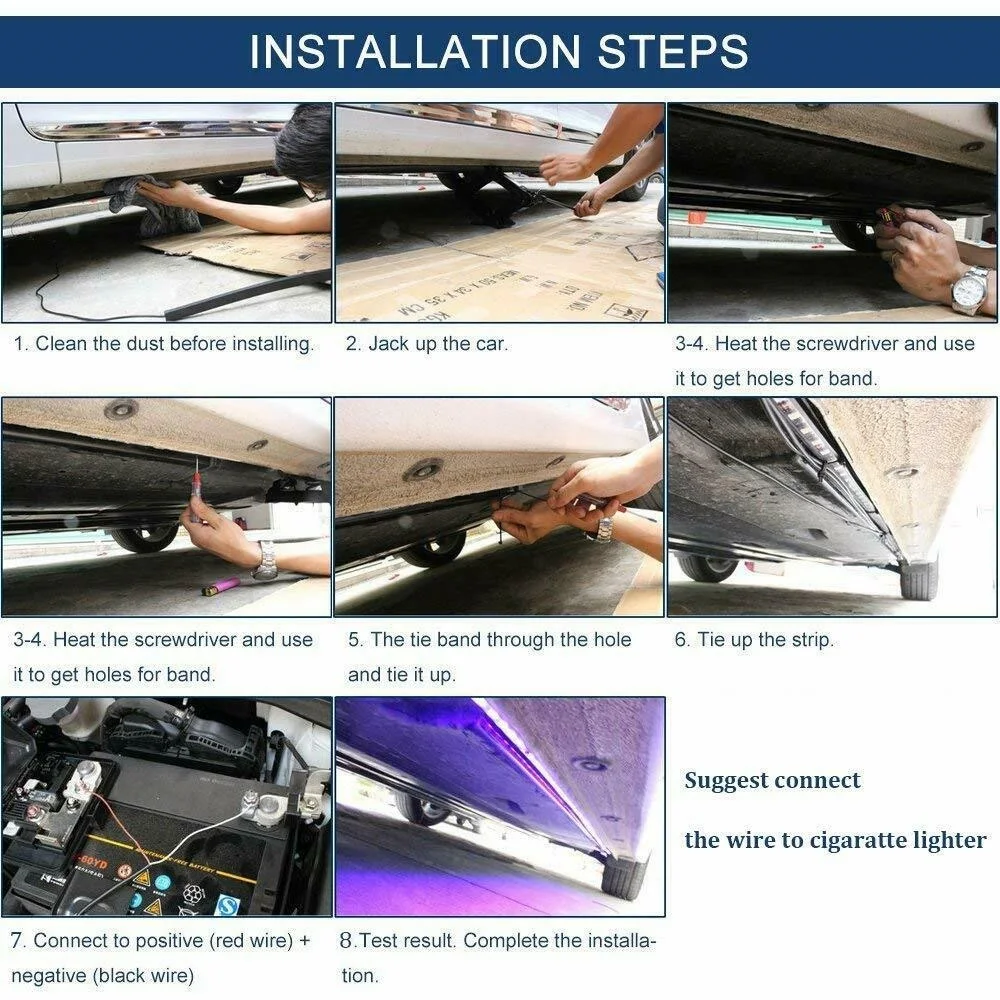 INSTALLATION STEPS

1. Clean the dust before installing.

2. Jack up the car.

3-4. Heat the screwdriver and use it to get holes for band.

3-4. Heat the screwdriver and use it to get holes for band.

5. The tie band through the hole and tie it up.

6. Tie up the strip.

7. Connect to positive (red wire) + negative (black wire)

8.Test result. Complete the installation.

Suggest connect

the wire to cigaratte lighter