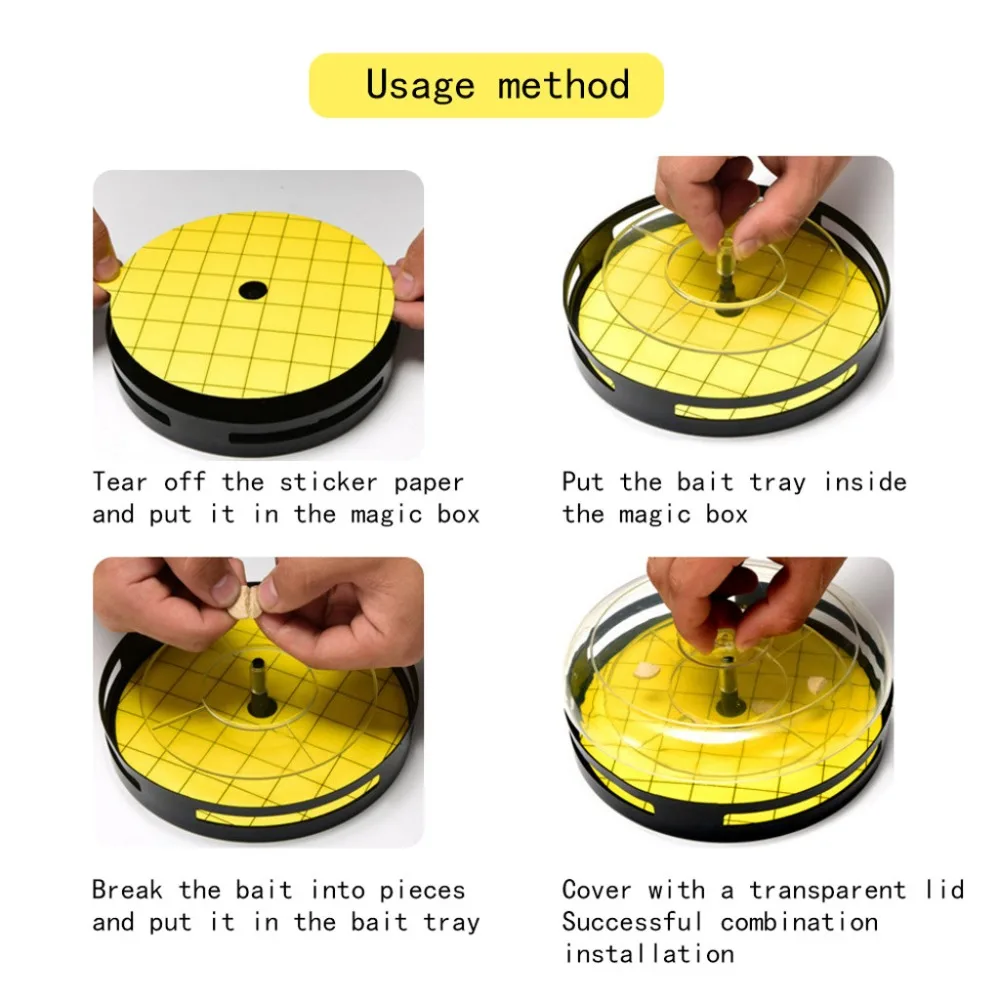 Usage method

Tear off the sticker paper and put it in the magic box

Put the bait tray inside the magic box

Break the bait into pieces and put it in the bait tray

Cover with a transparent lid
Successful combination installation