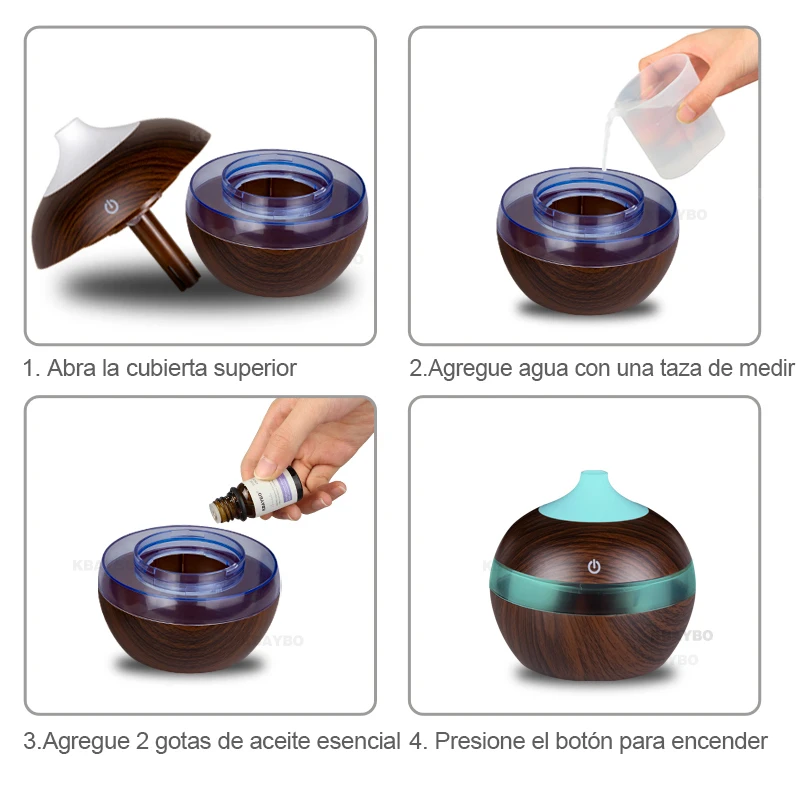 1. Abra la cubierta superior

2.Agregue agua con una taza de medir

3.Agregue 2 gotas de aceite esencial

4. Presione el botón para encender