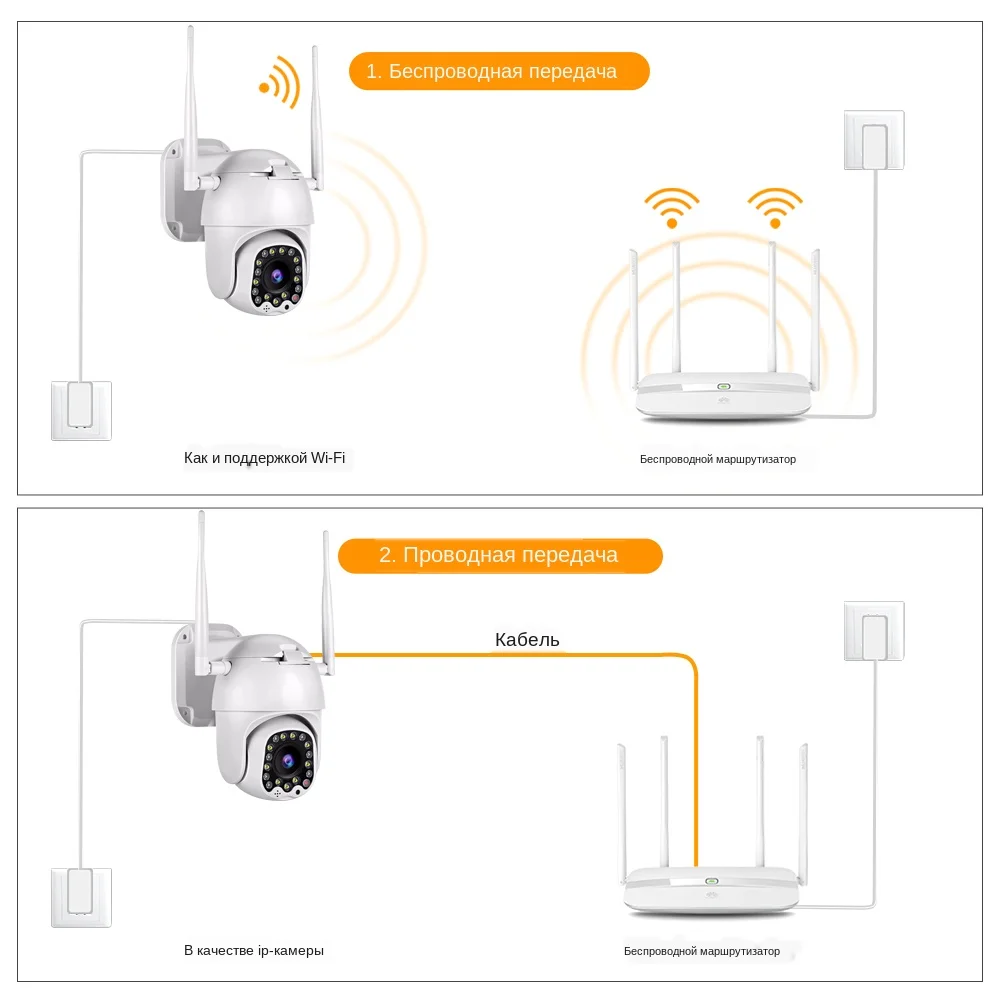 1. Беспроводная передача

Как и поддержкой Wi-Fi

Беспроводной маршрутизатор

2. Проводная передача

Кабель

В качестве ip-камеры

Беспроводной маршрутизатор