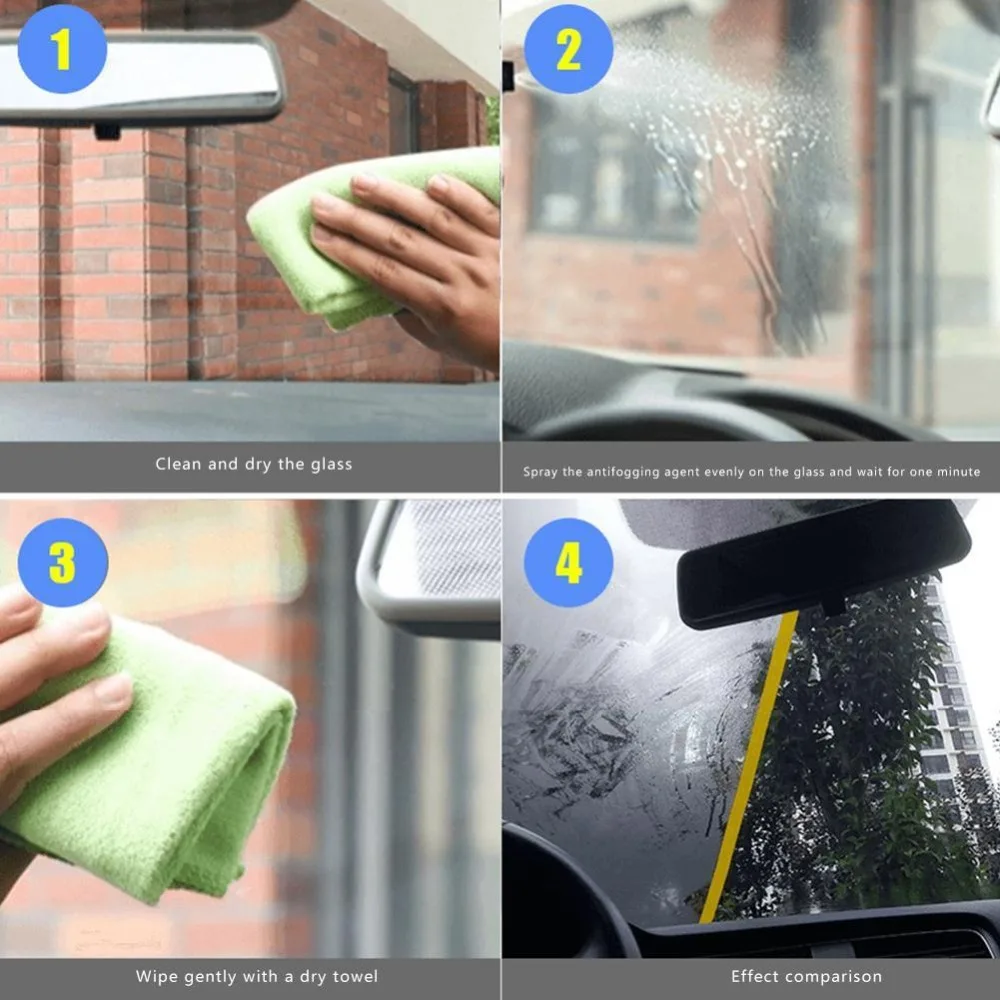 1

Clean and dry the glass

2

Spray the antifogging agent evenly on the glass and wait for one minute

3

Wipe gently with a dry towel

4

Effect comparison