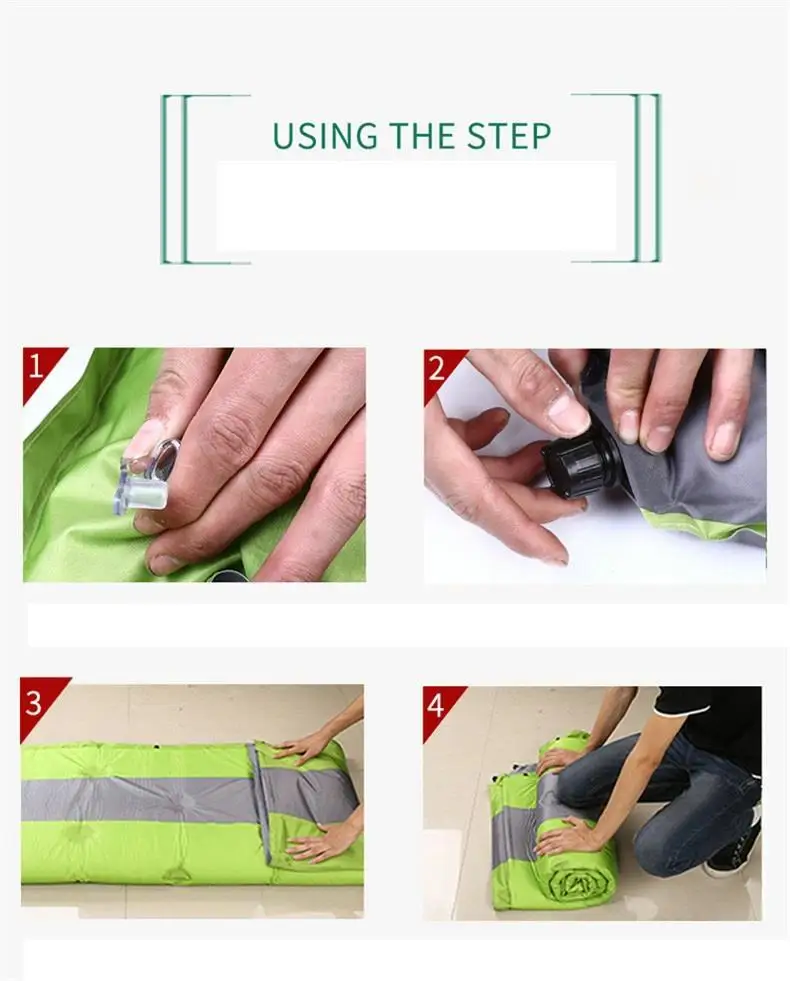 USING THE STEP

1

2

3

4